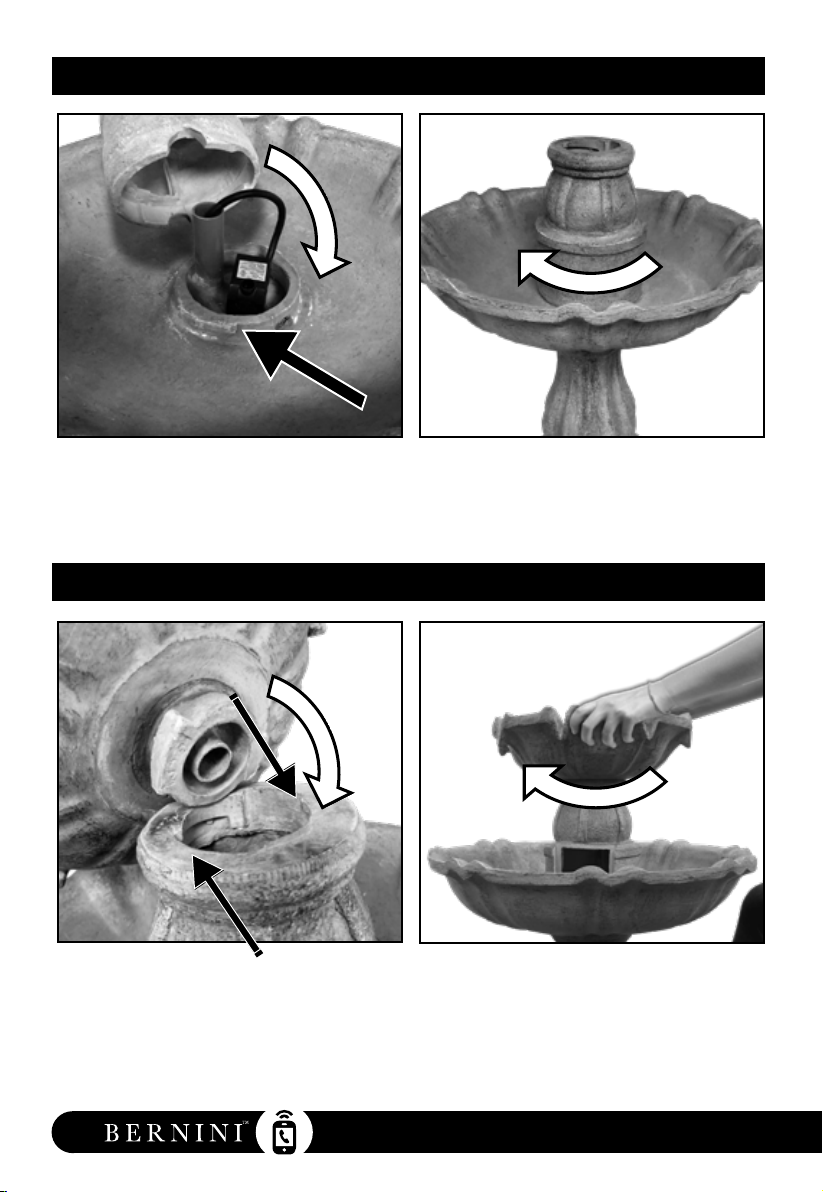 BERNINI™