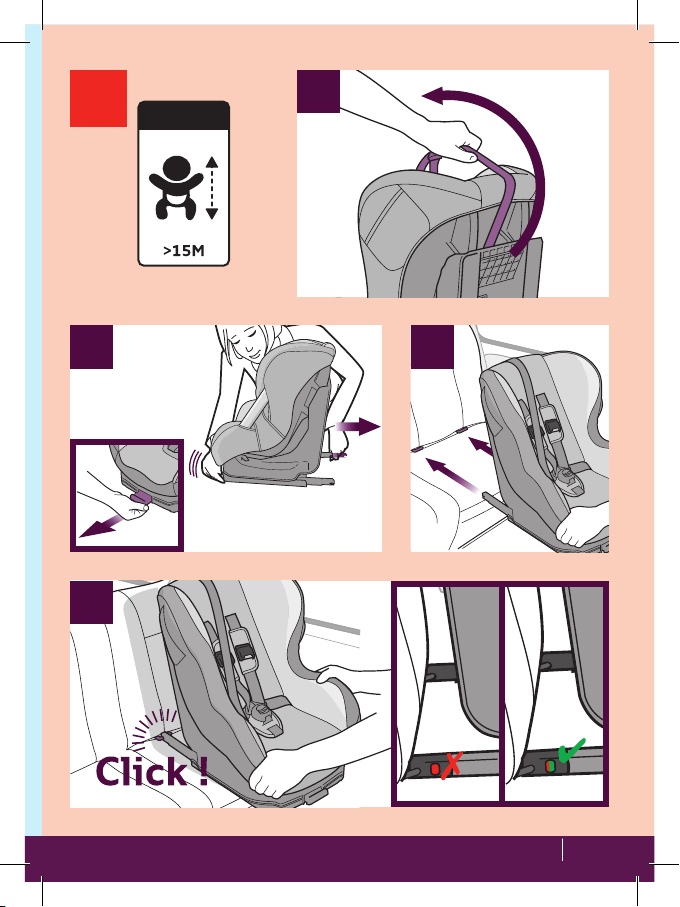 >15M

Click !