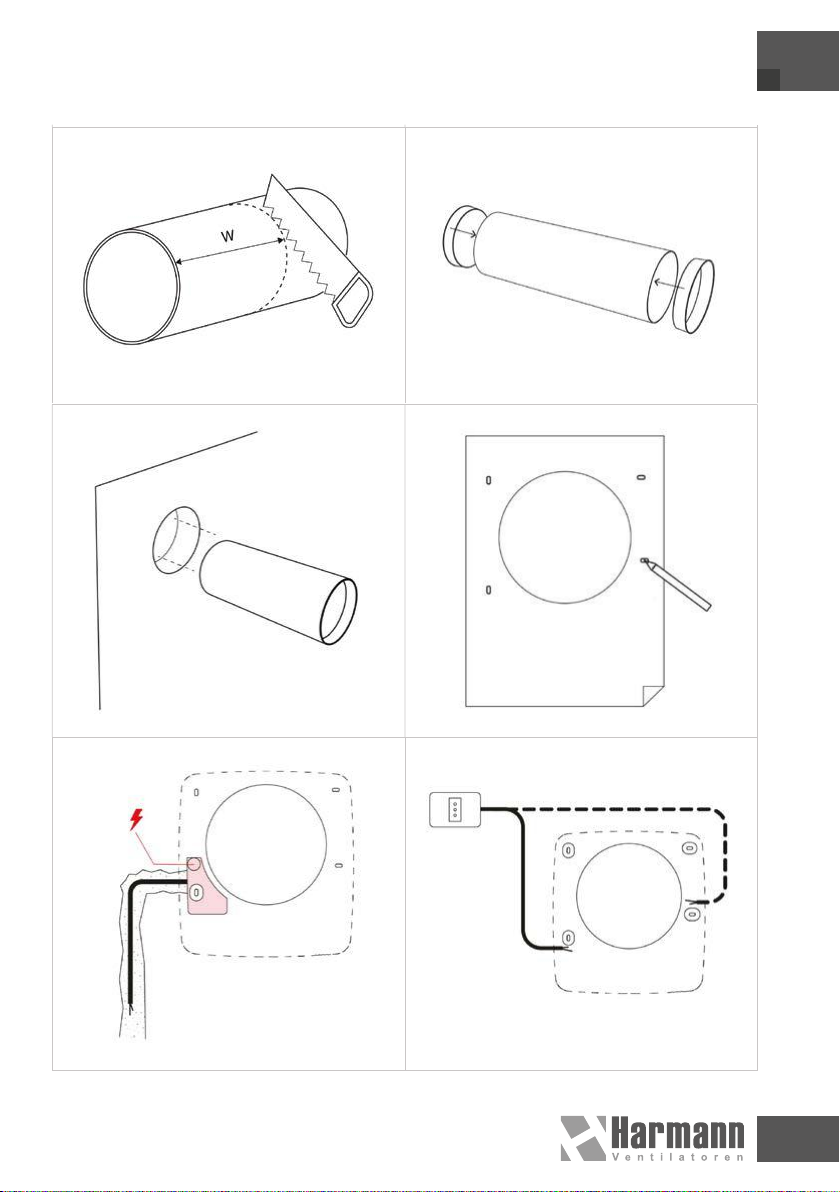 W

Harmann
Ventilatoren