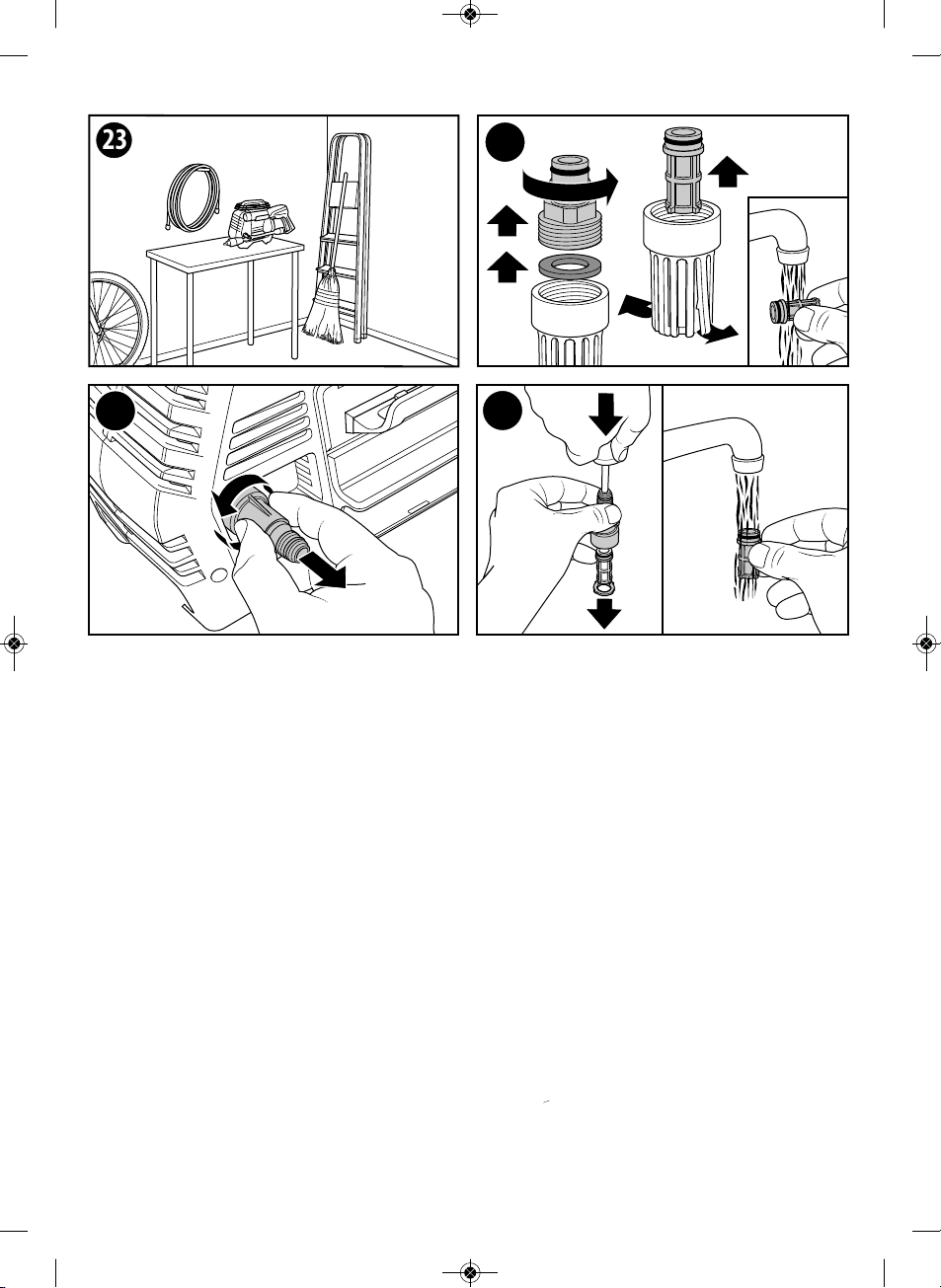 23