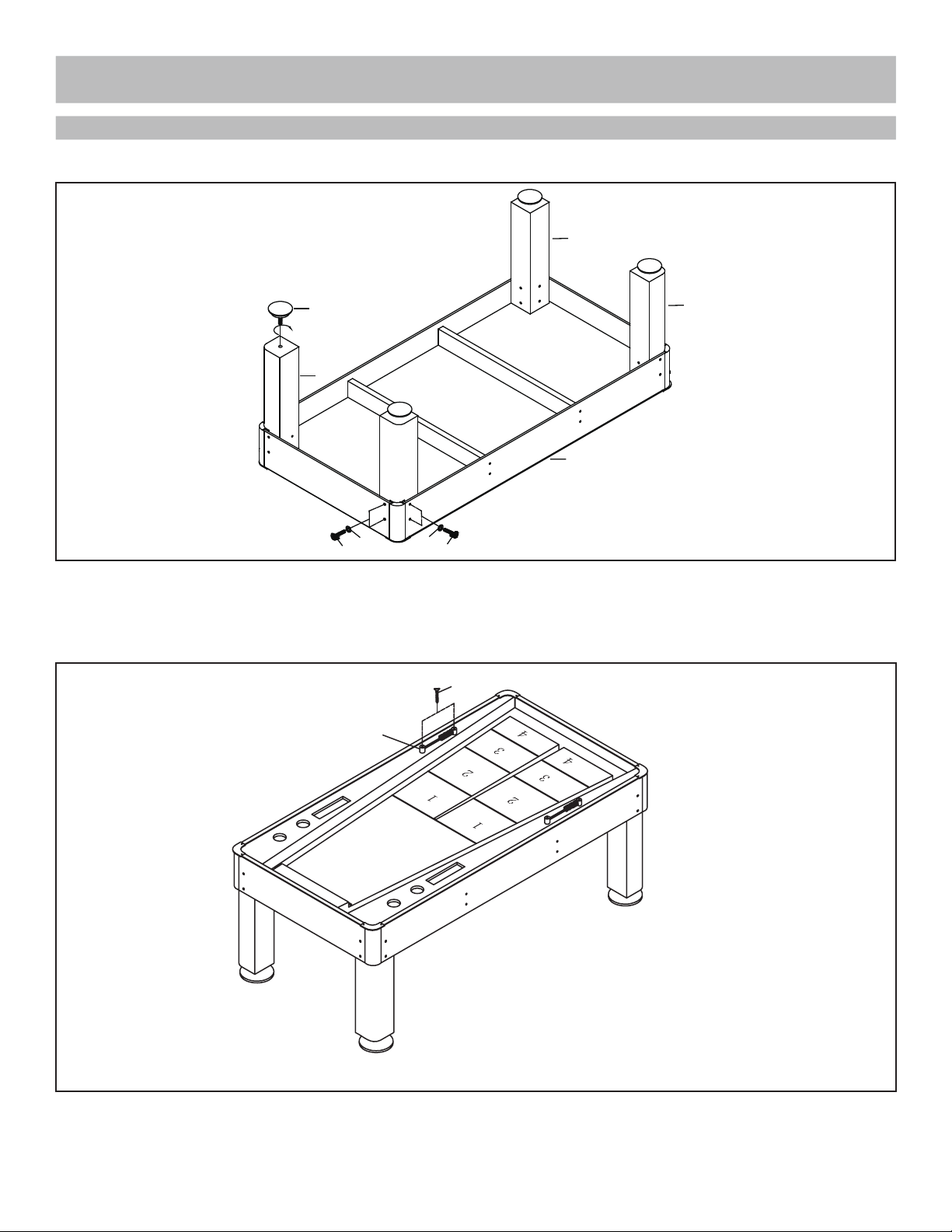 4
3
2
1
4
3
2
1