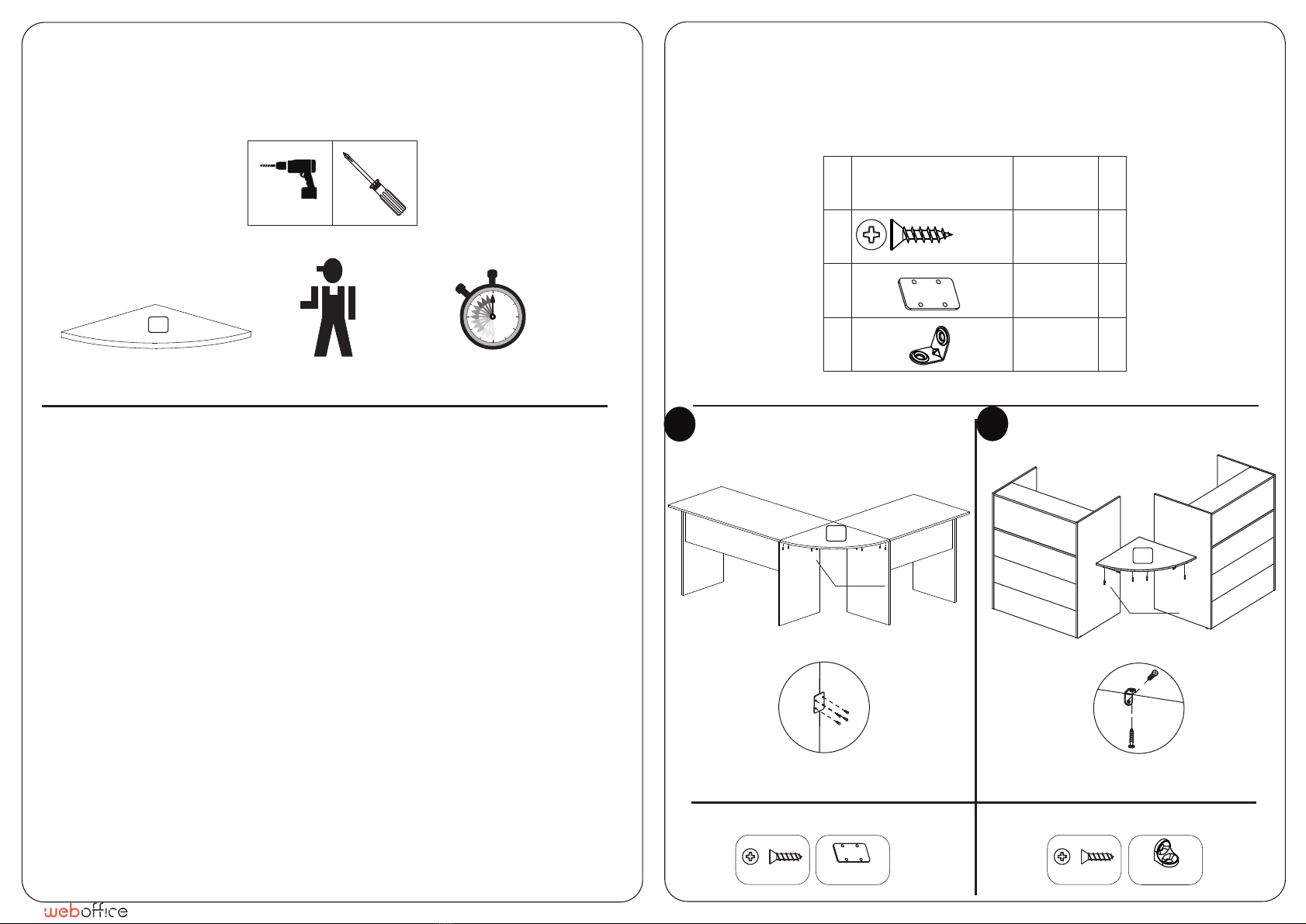 weboffice