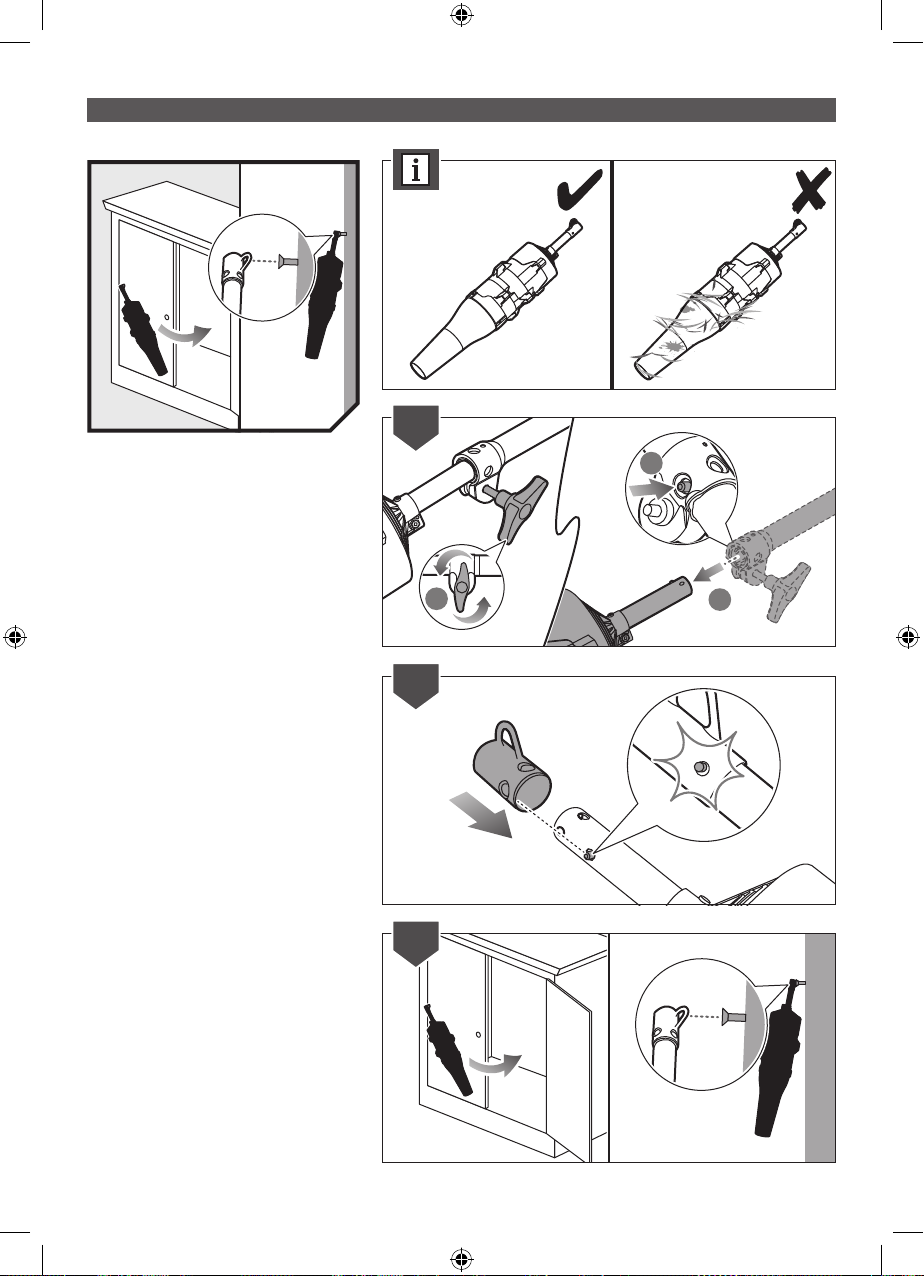 i