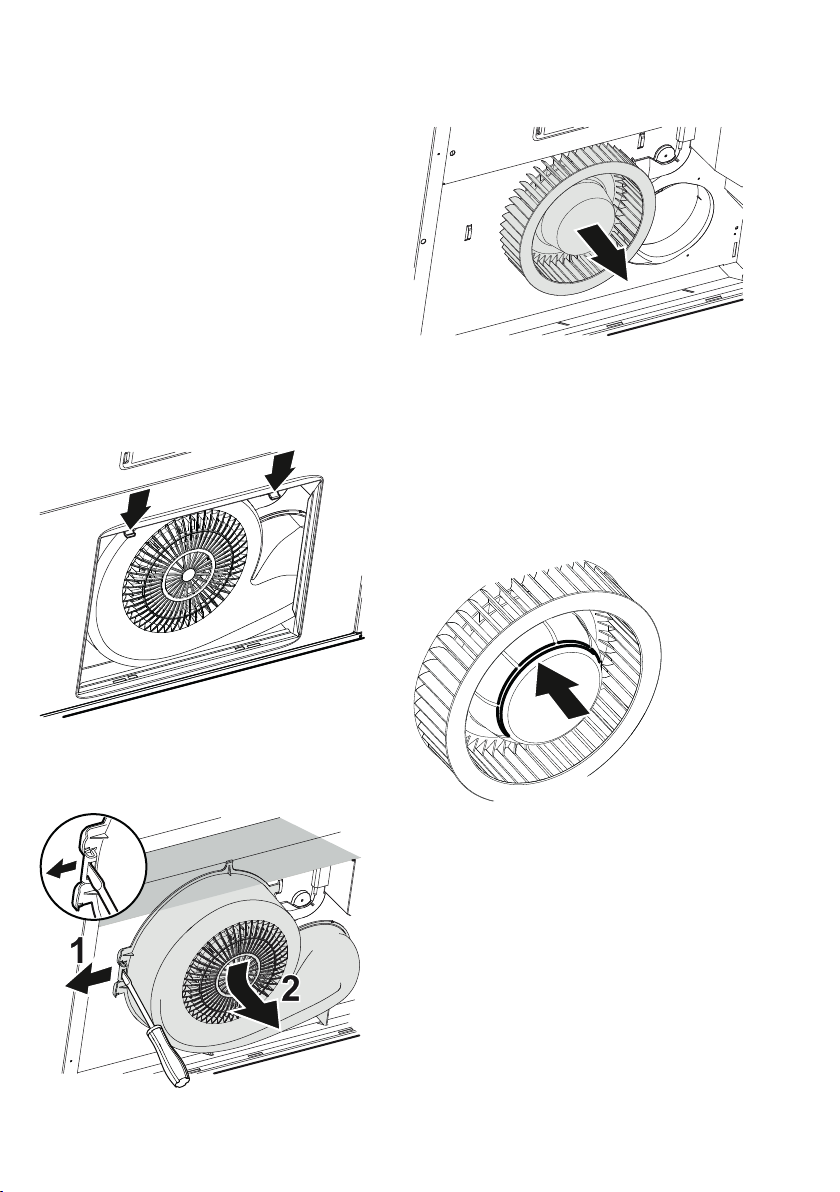 1

2