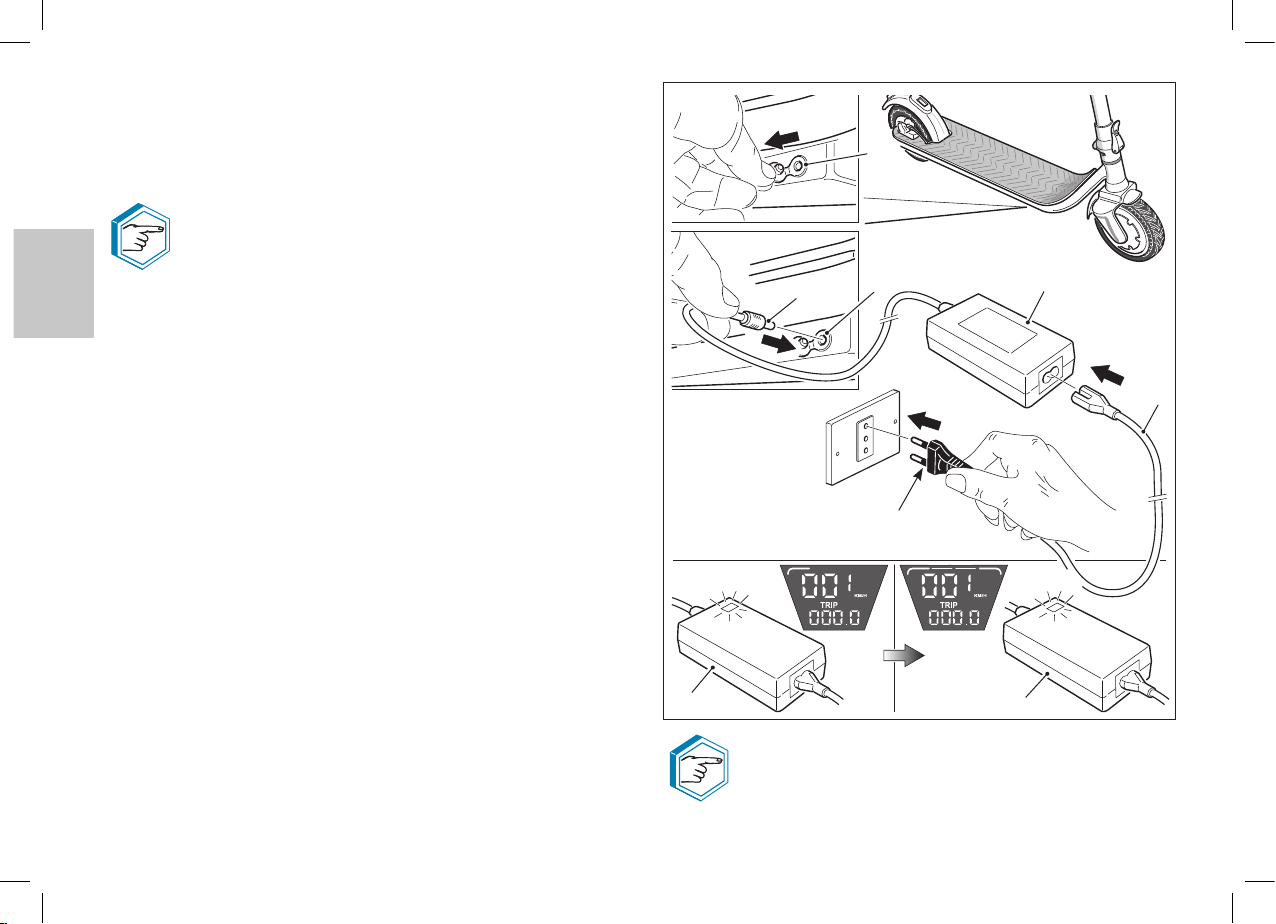 001
KM/H
TRIP
000.0

001
KM/H
TRIP
000.0