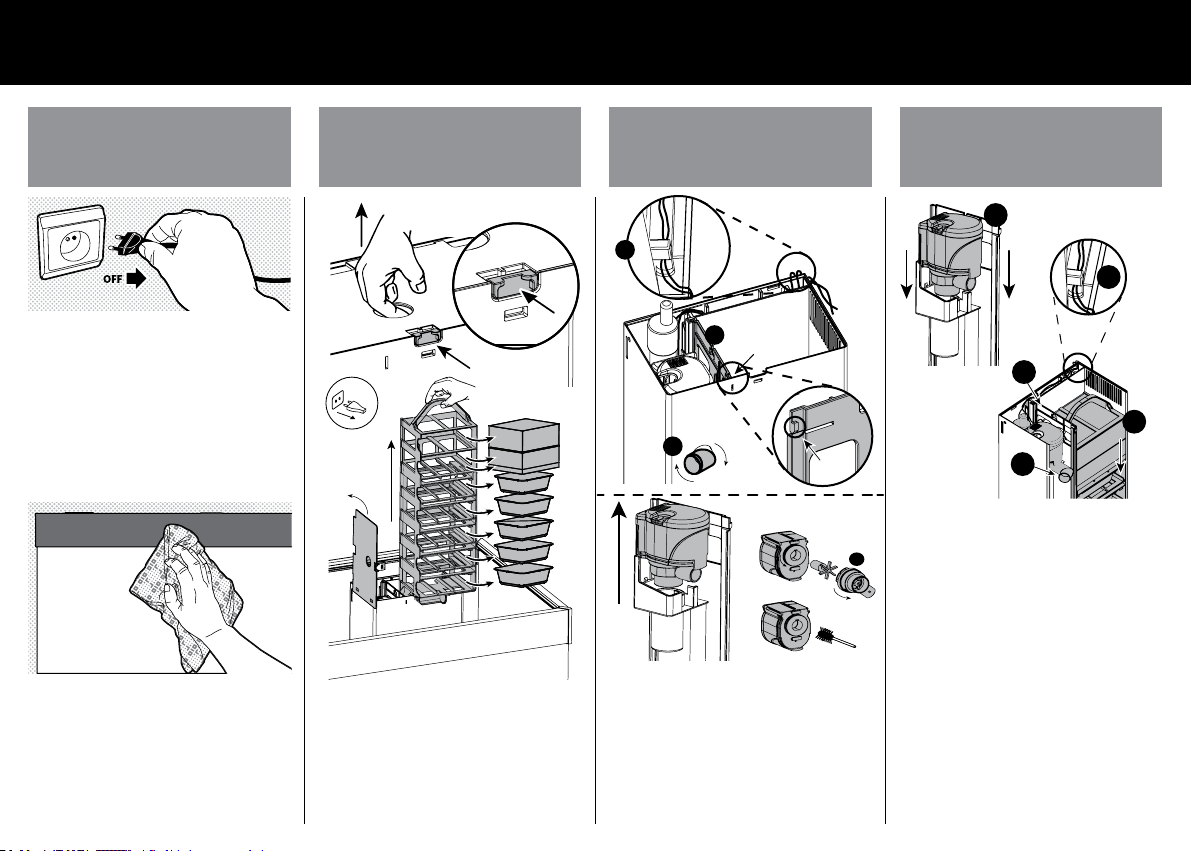 OFF