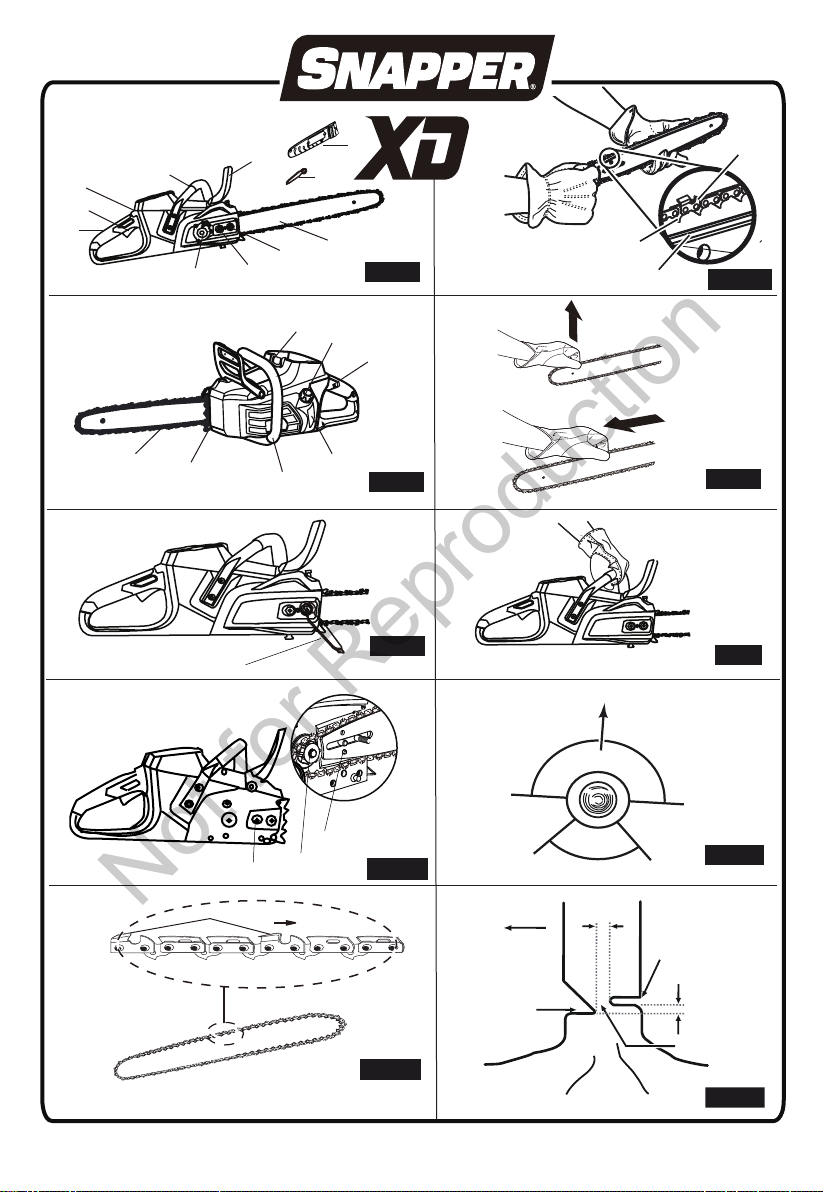 SNAPPER®

XD

Not for Reproduction