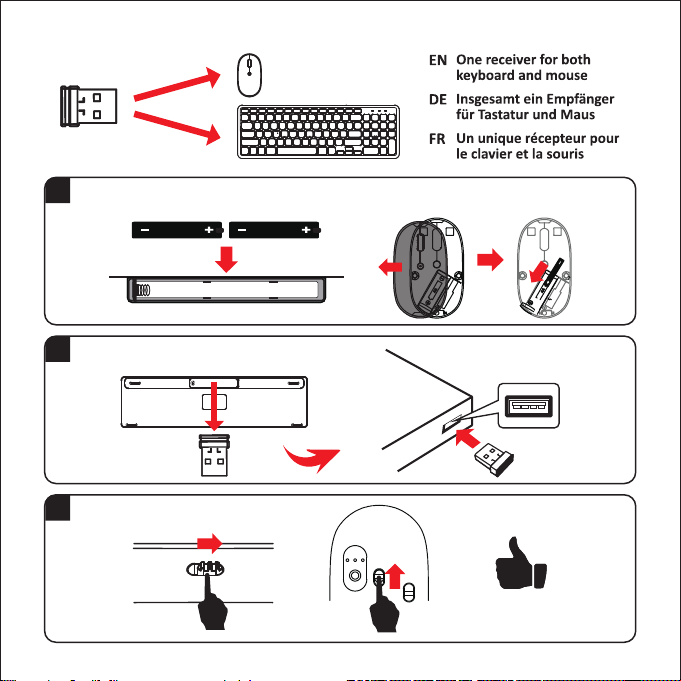 EN One receiver for both keyboard and mouse

DE Insgesamt ein Empfänger für Tastatur und Maus

FR Un unique récepteur pour le clavier et la souris