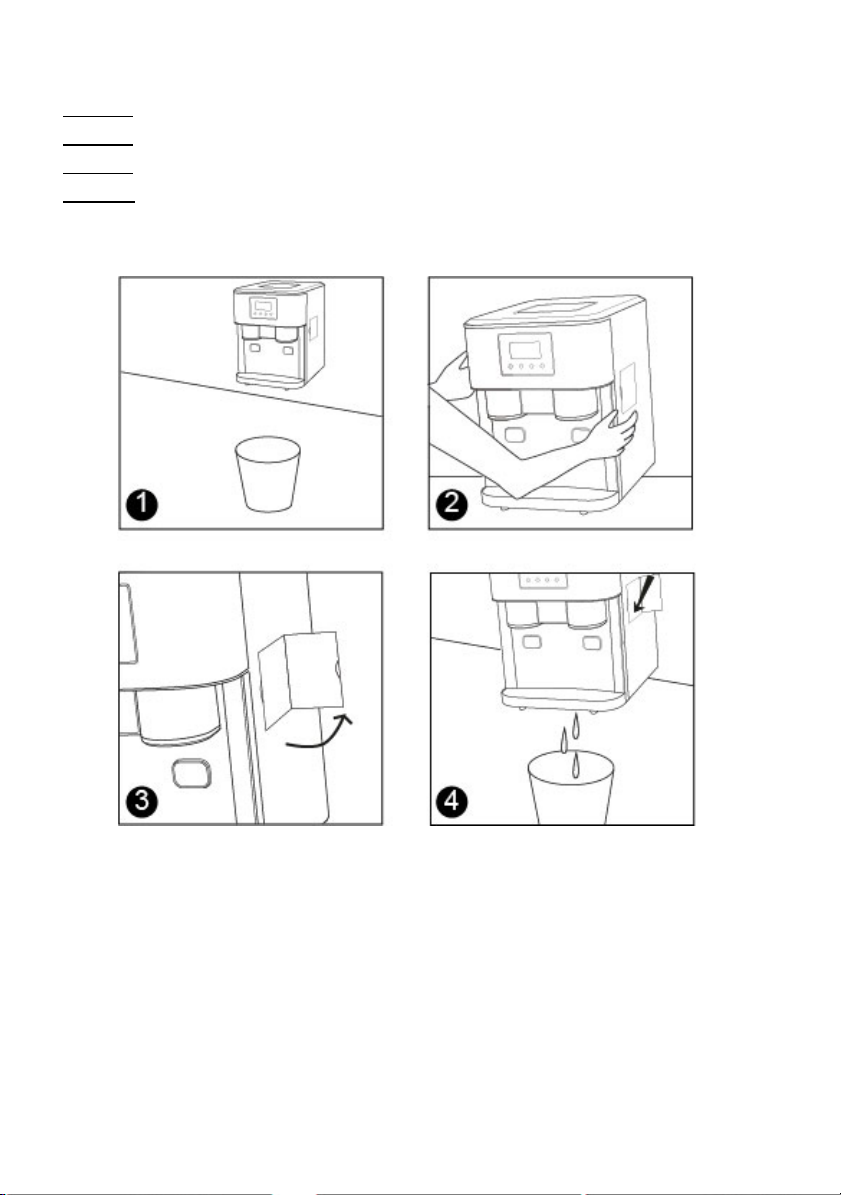 1
2
3
4