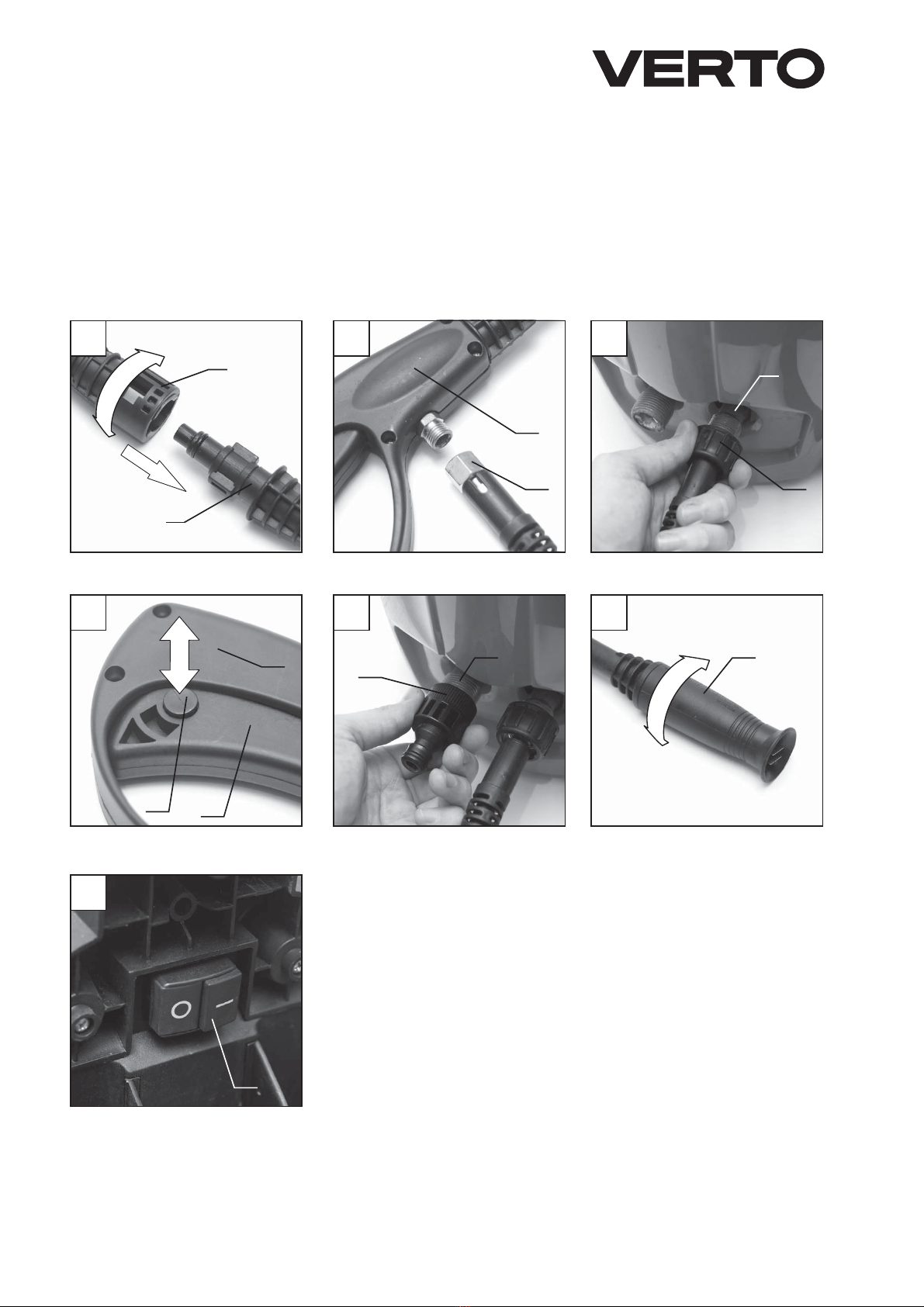 VERTO

O —