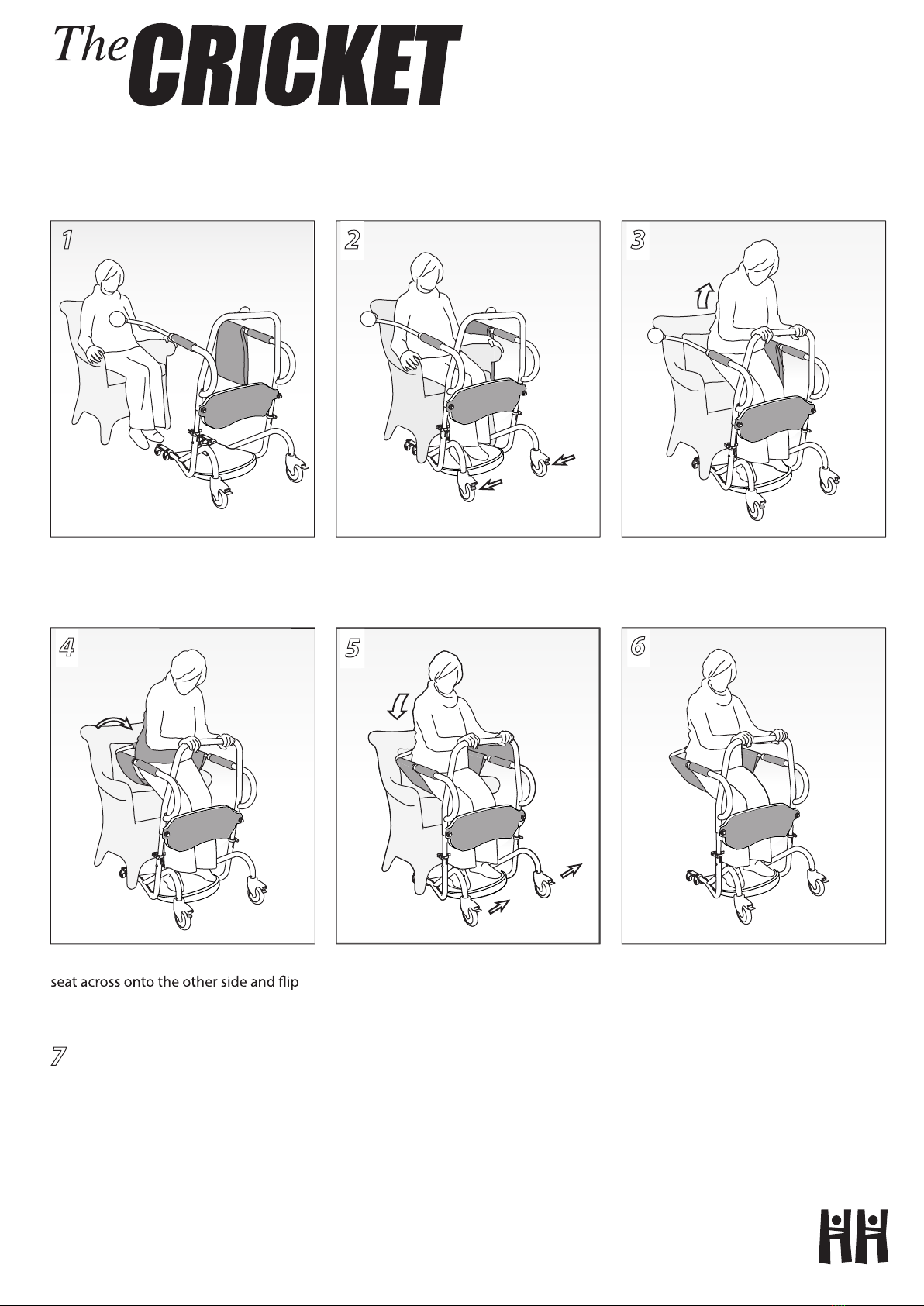 The CRICKET

1

2

3

4

5

6

seat across onto the other side and flip

7