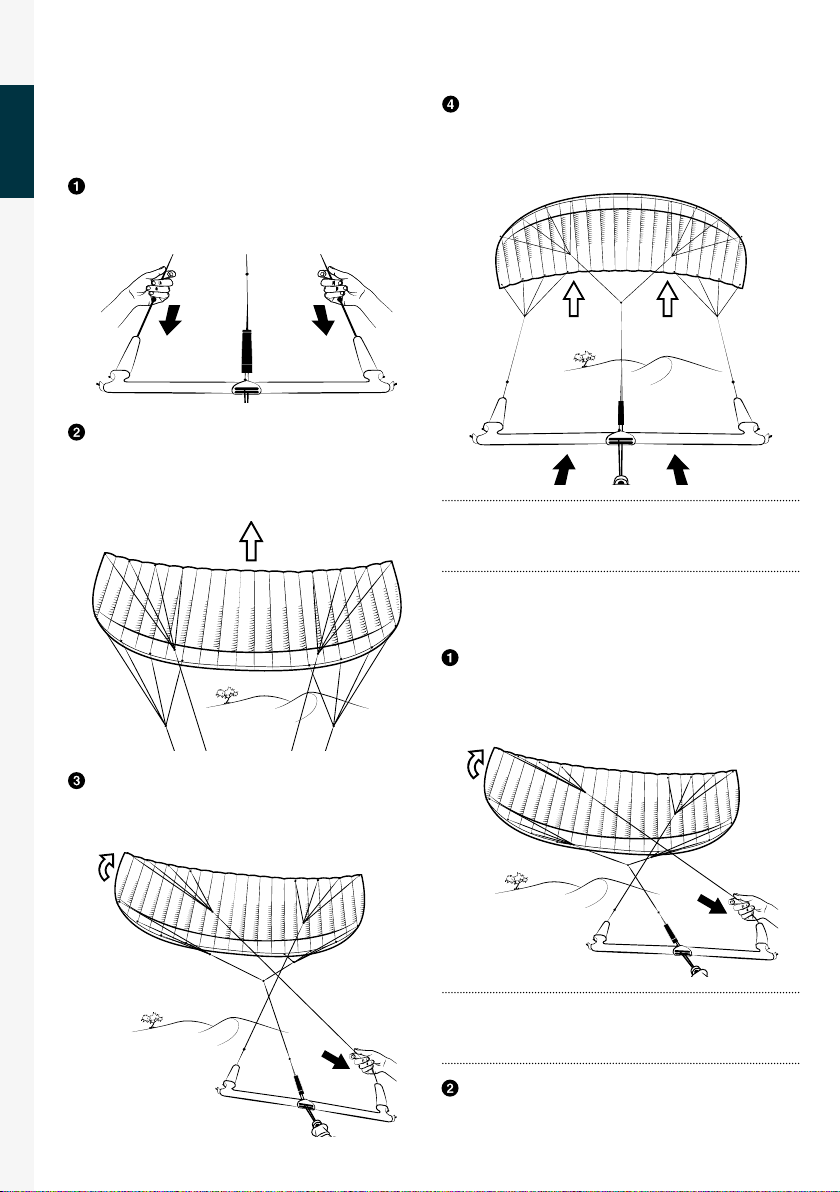 ❶

❷

❸

❹

❶

❷