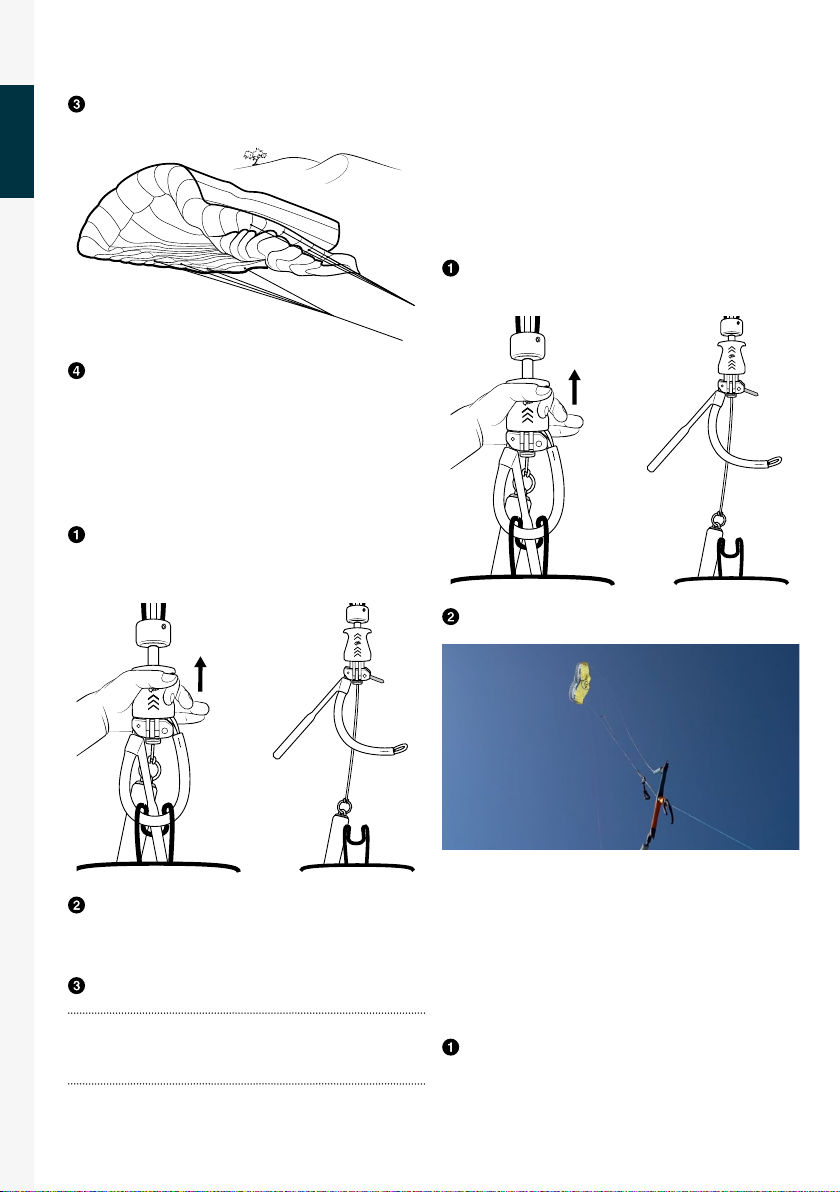 ❸

❹

❶

❷

❸

❶

❷

❶