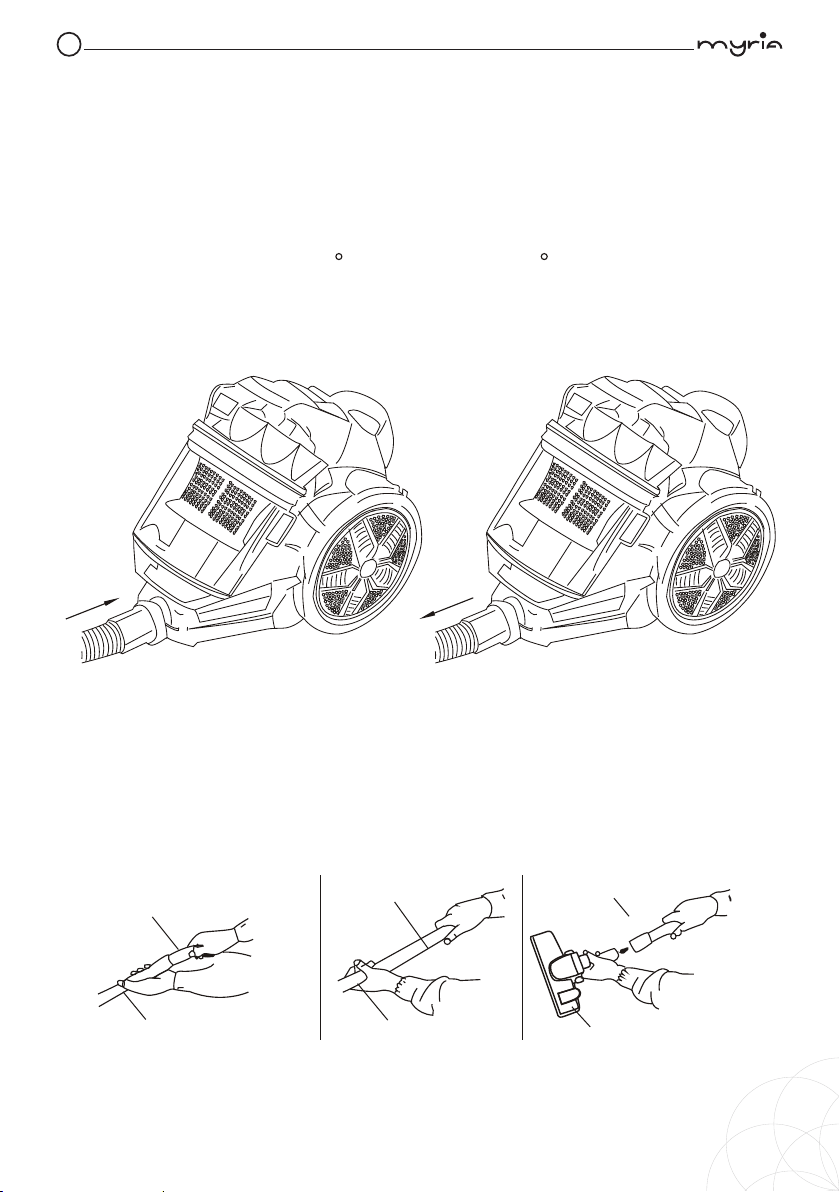 myria