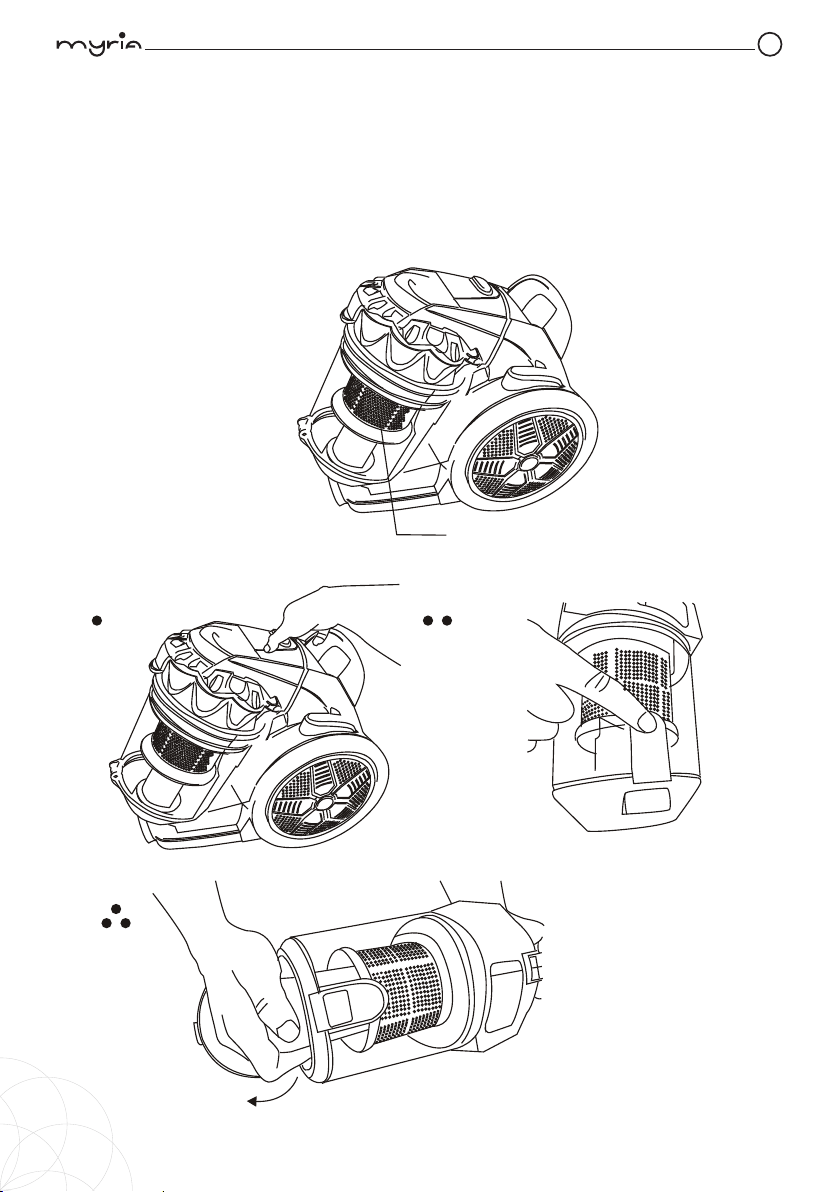 myria