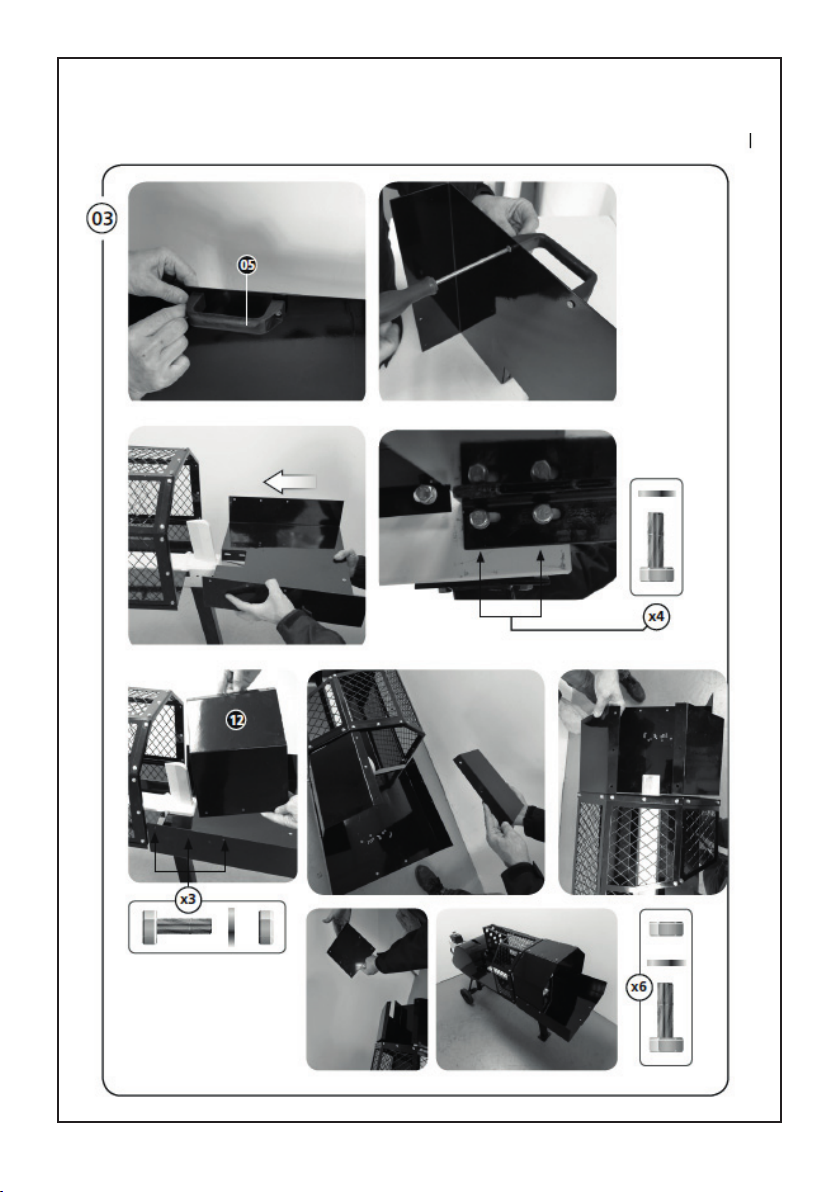 03

05

x4

12

x3

x6