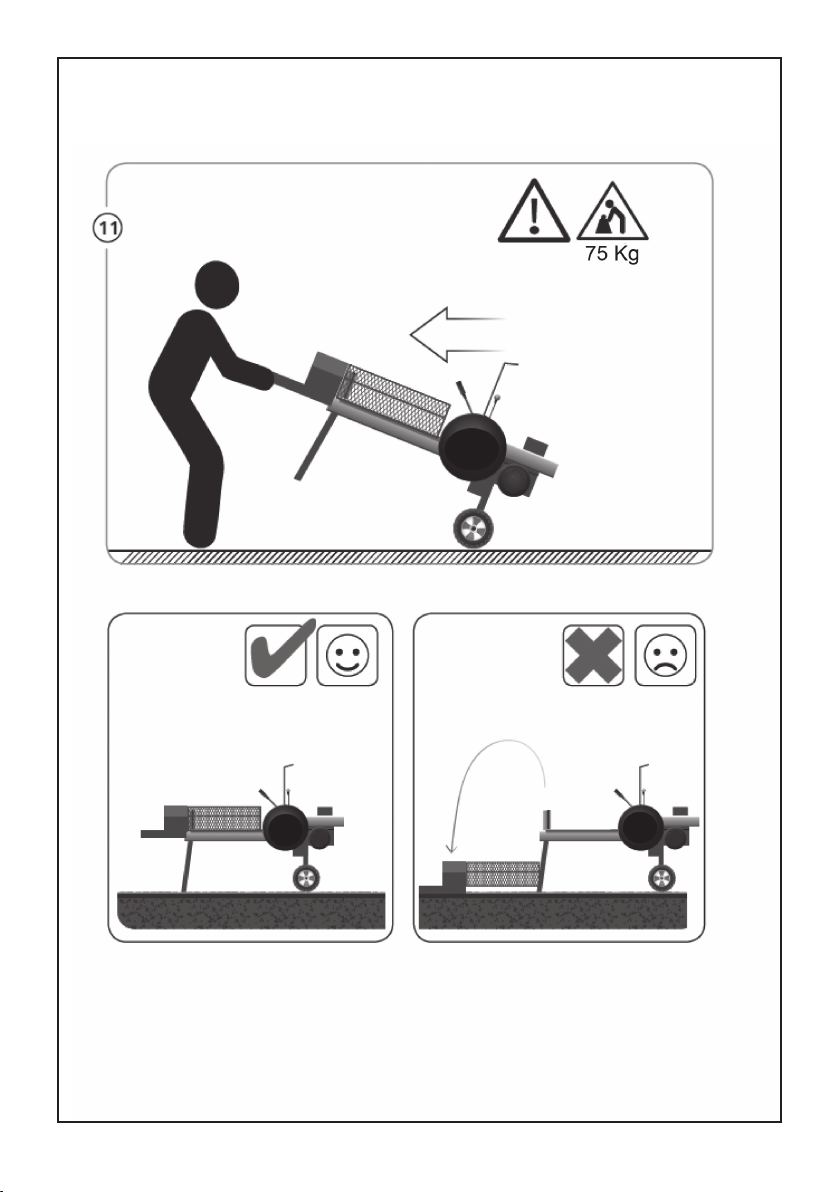 11

75 Kg