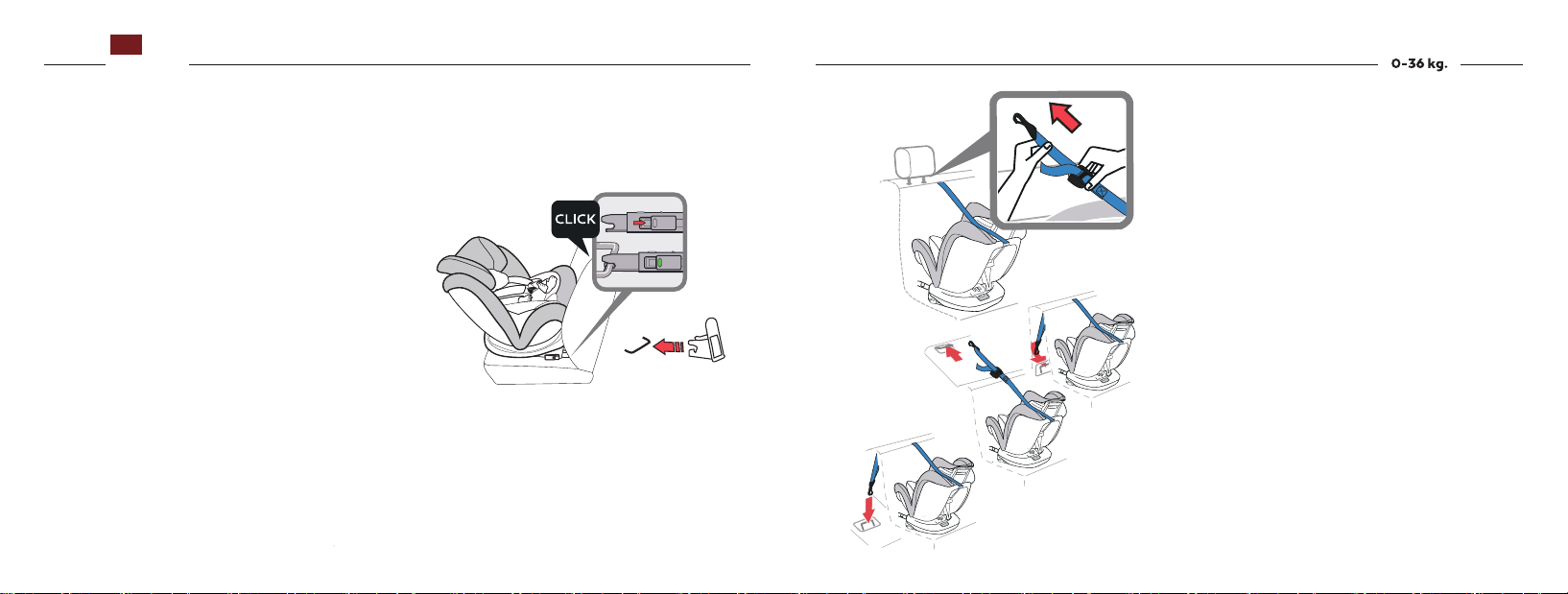 CLICK

0-36 kg.