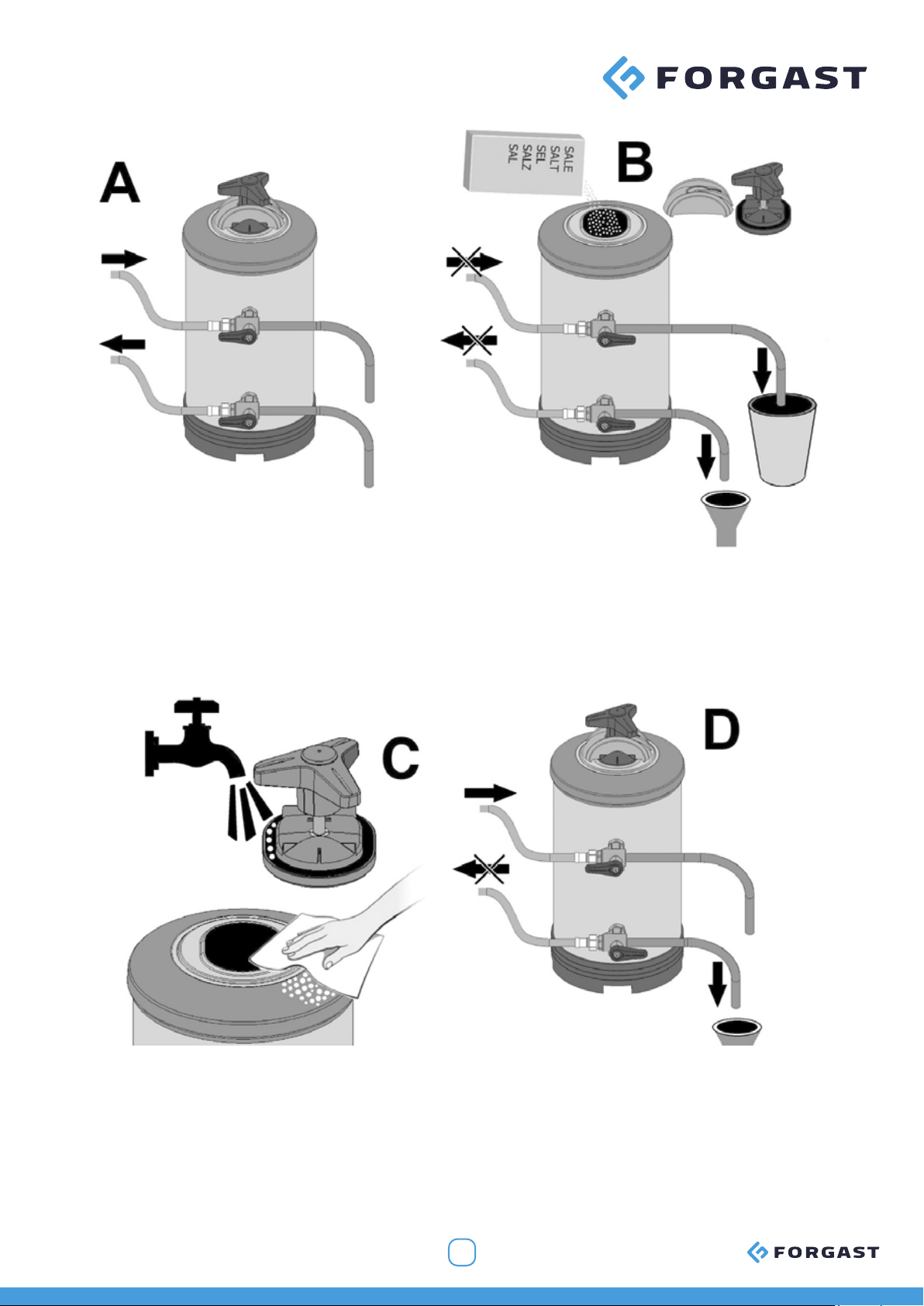 FORGAST

A

SALE
SALT
SEL
SALZ
SAL

B

C

D

FORGAST