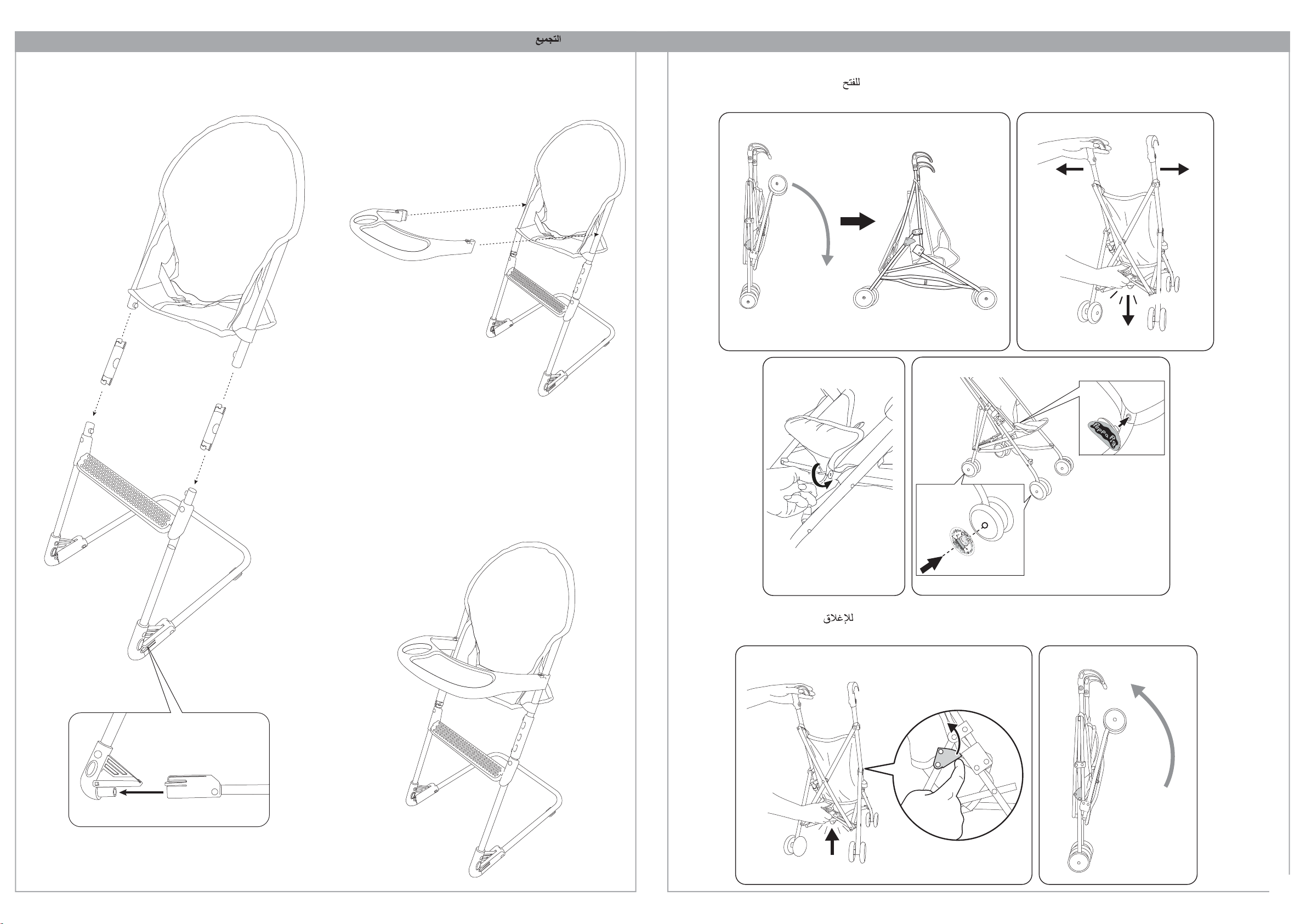 التجميع

للفتح

Peppa Pig

للإغلاق