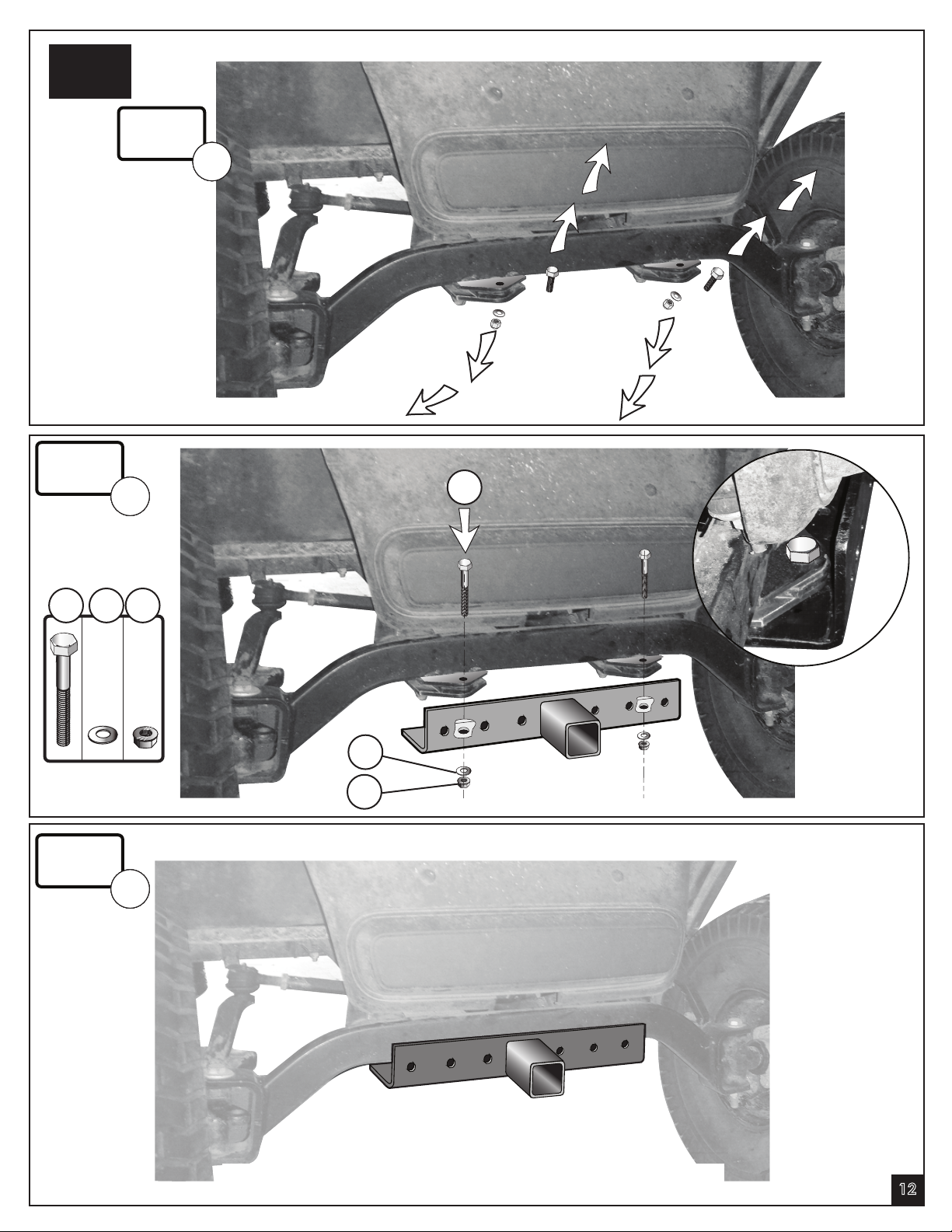 12