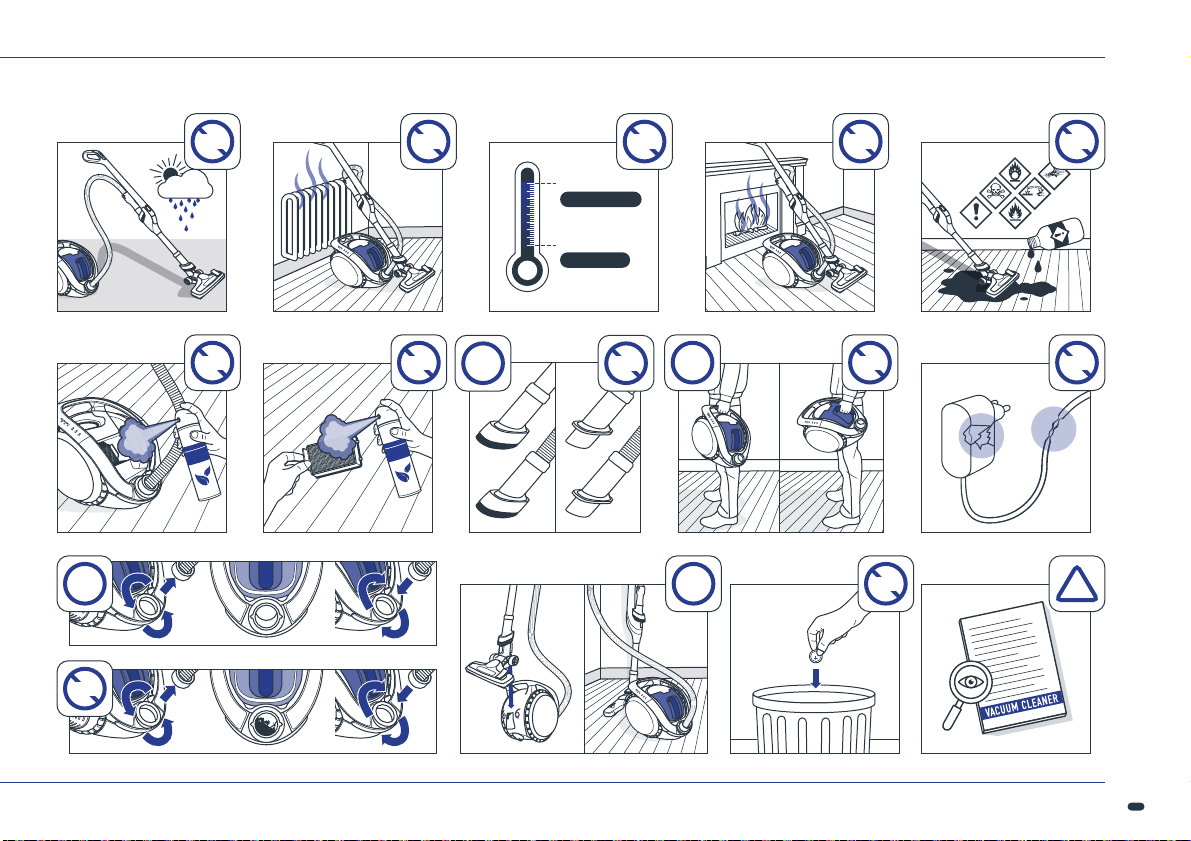 VACUUM CLEANER