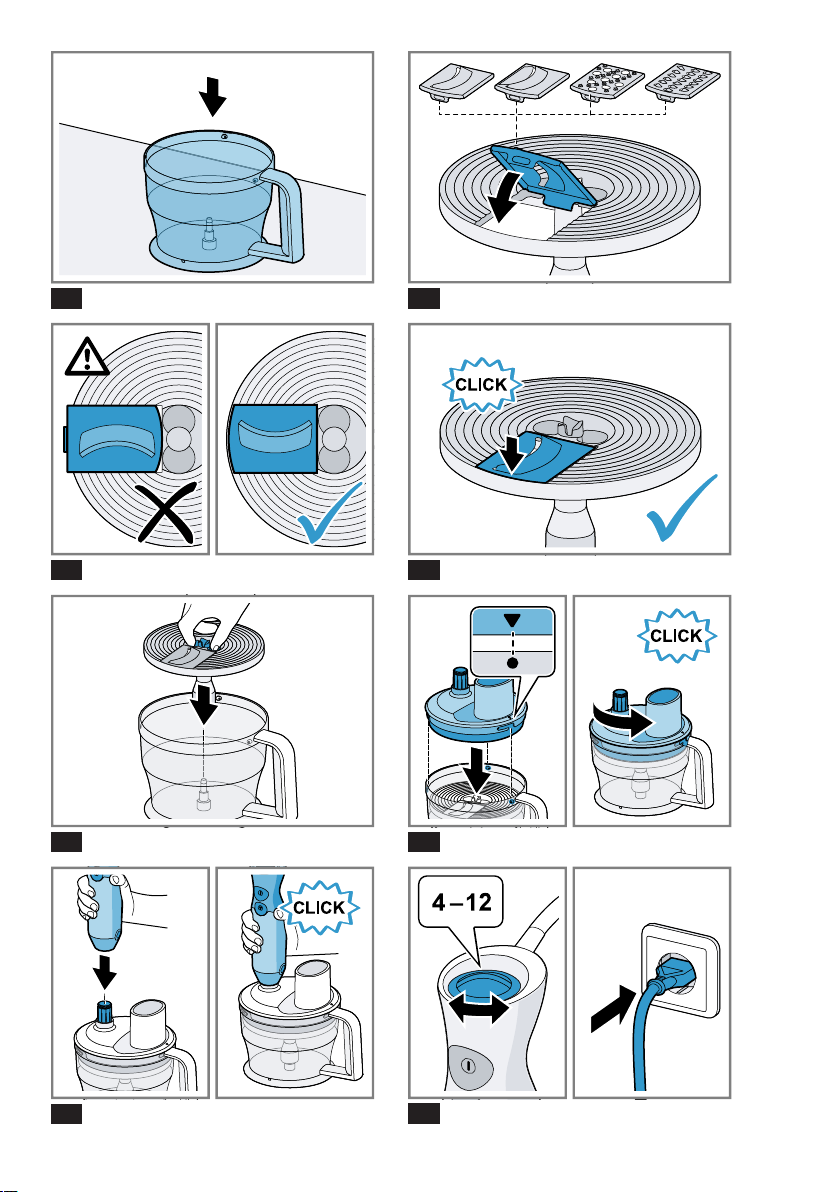 CLICK

CLICK

CLICK

4 – 12