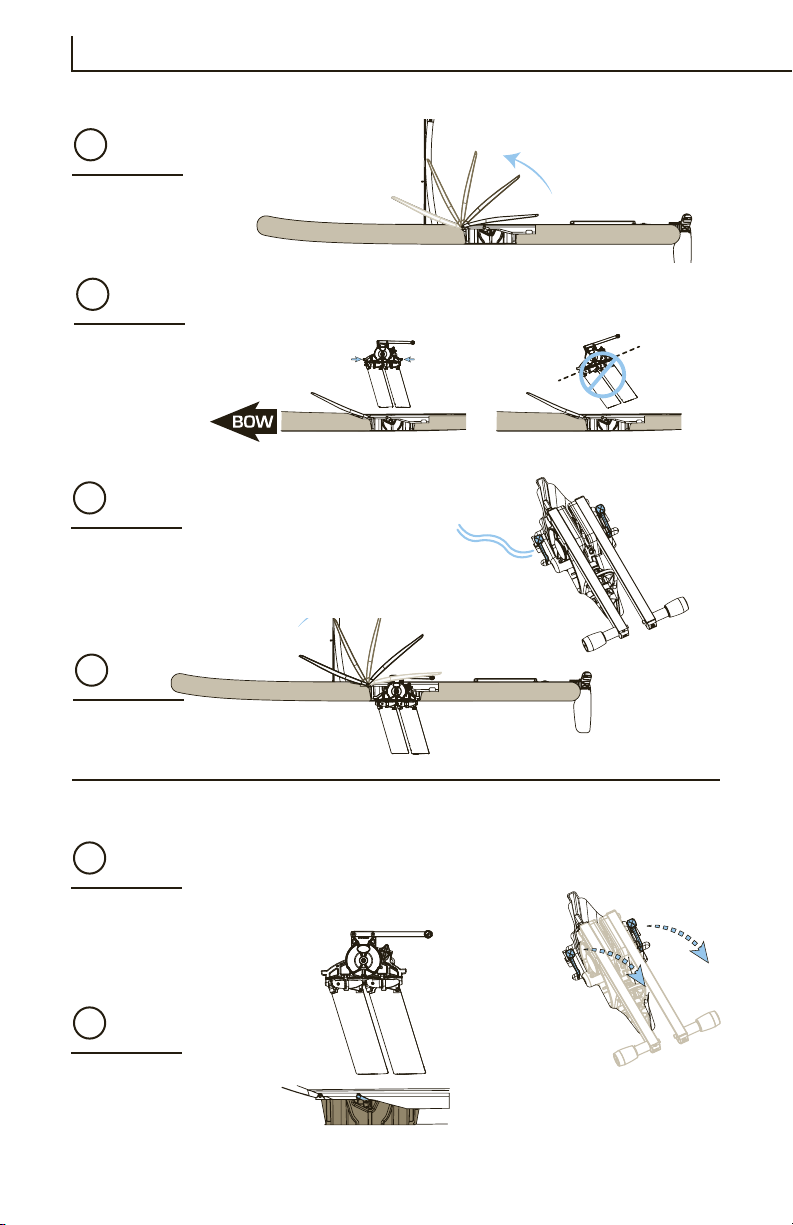 BOW