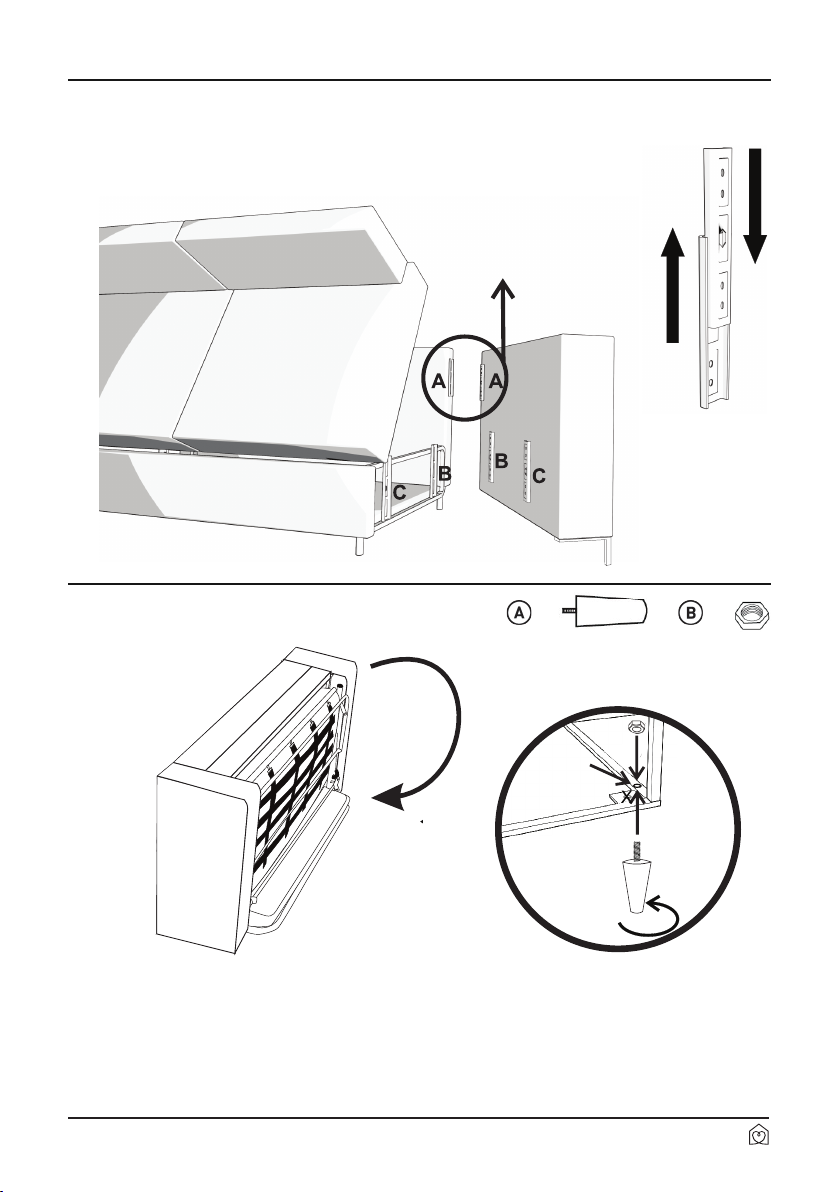 A A
B B C
C

A B

X