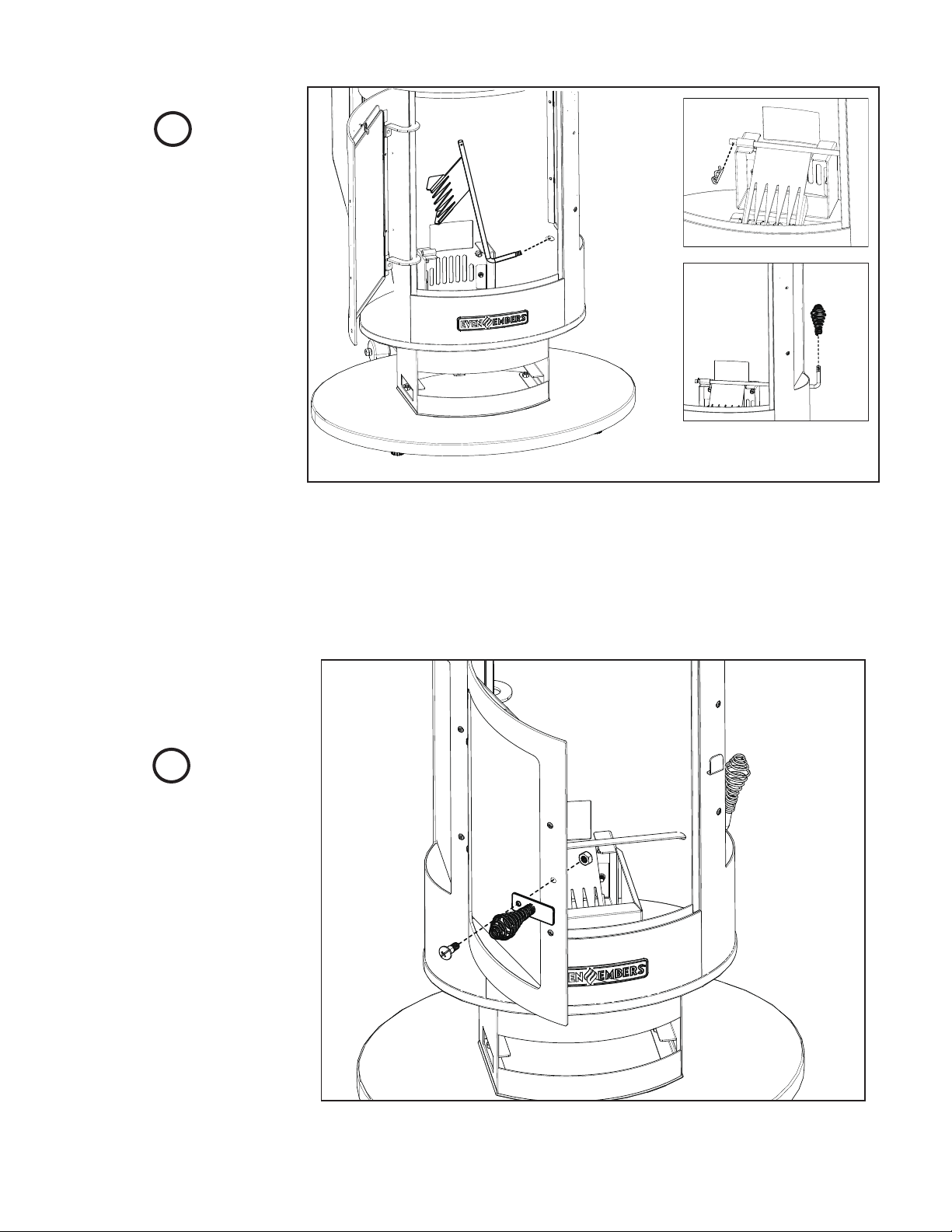 EVEN EMBERS

EVEN EMBERS