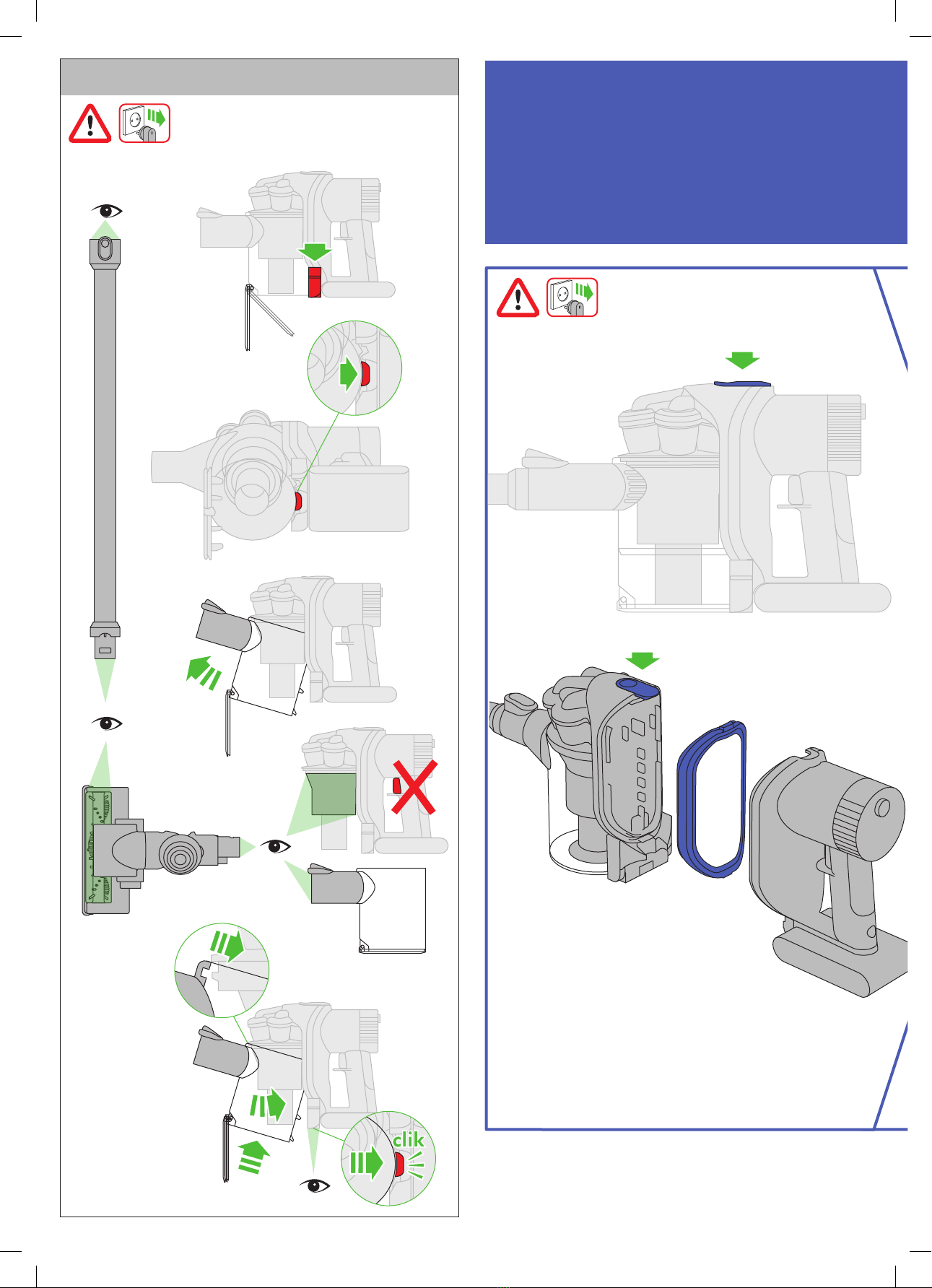 clik