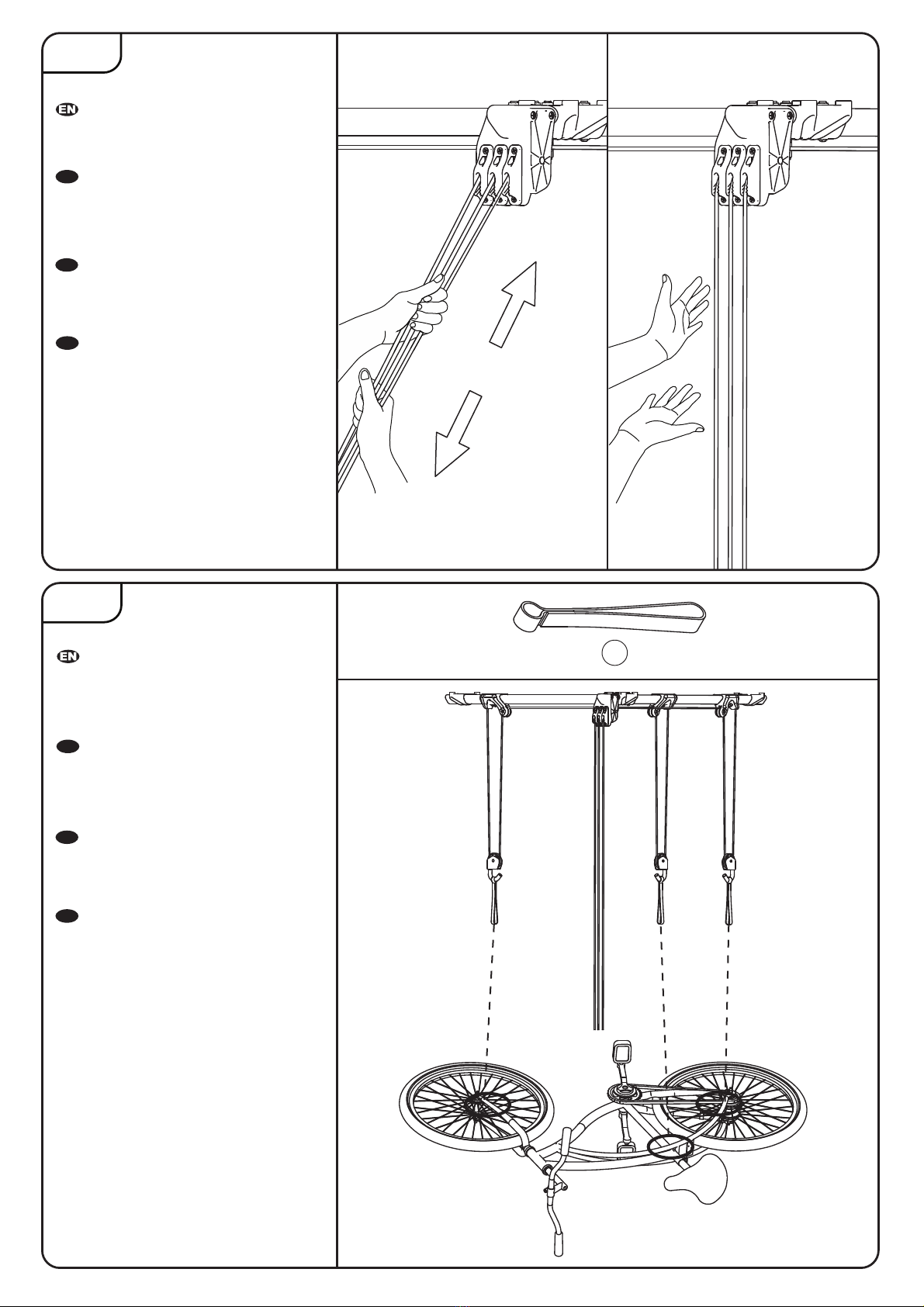 EN

EN