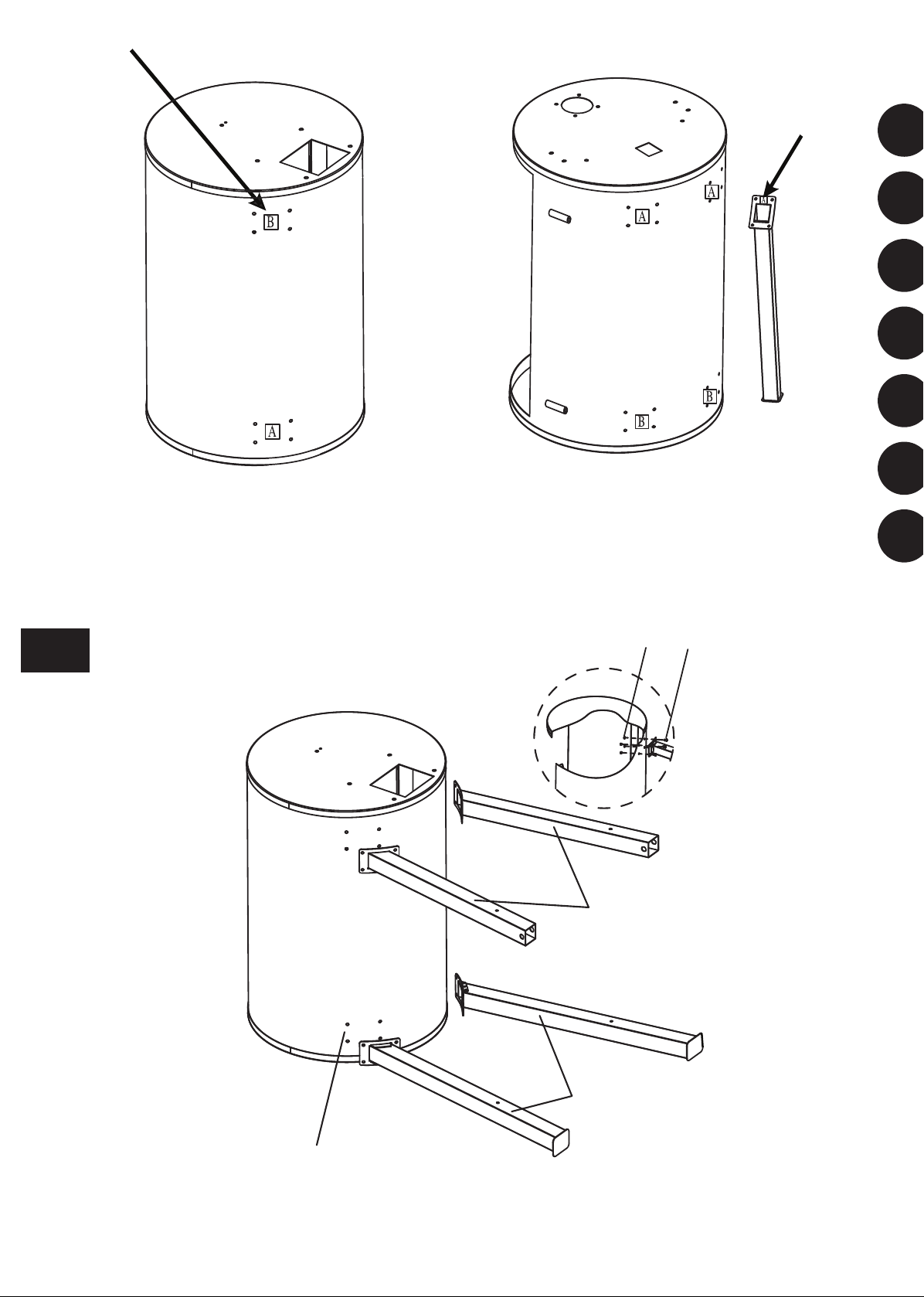 B
A
A
A
A
B
B