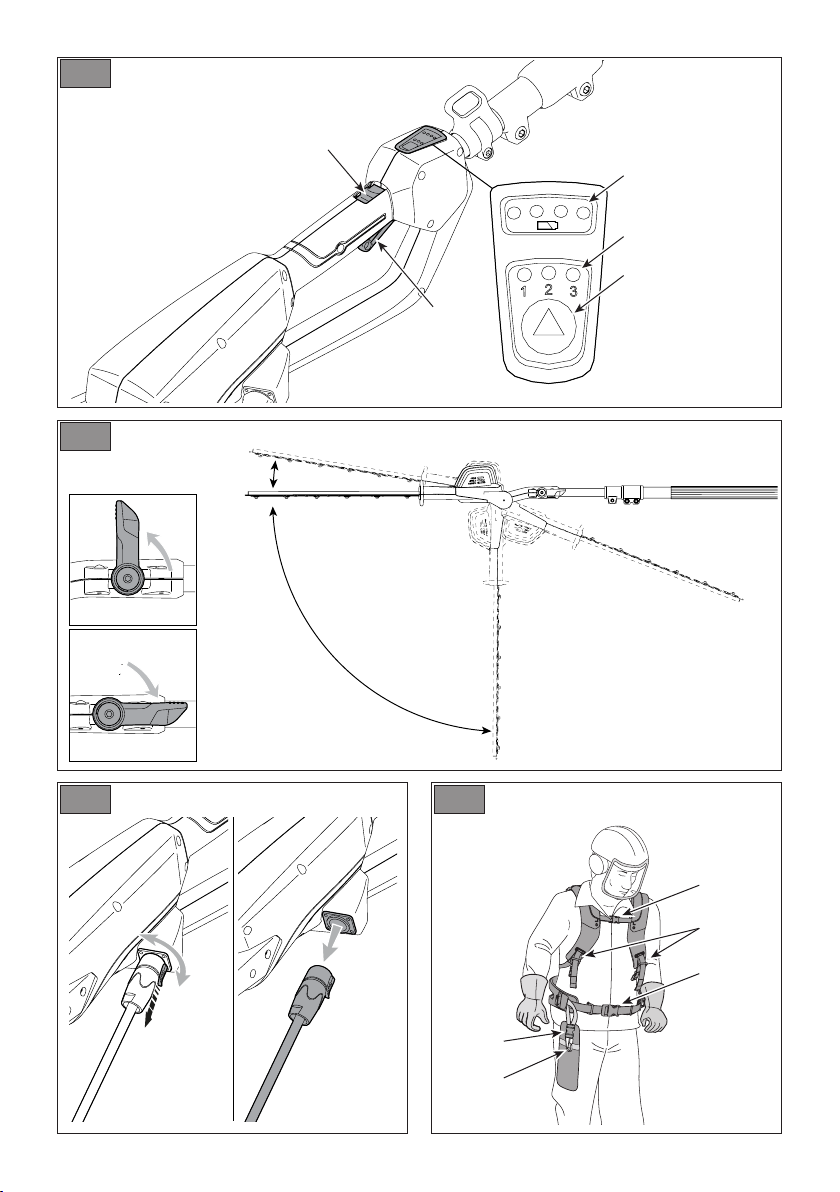 1 2 3