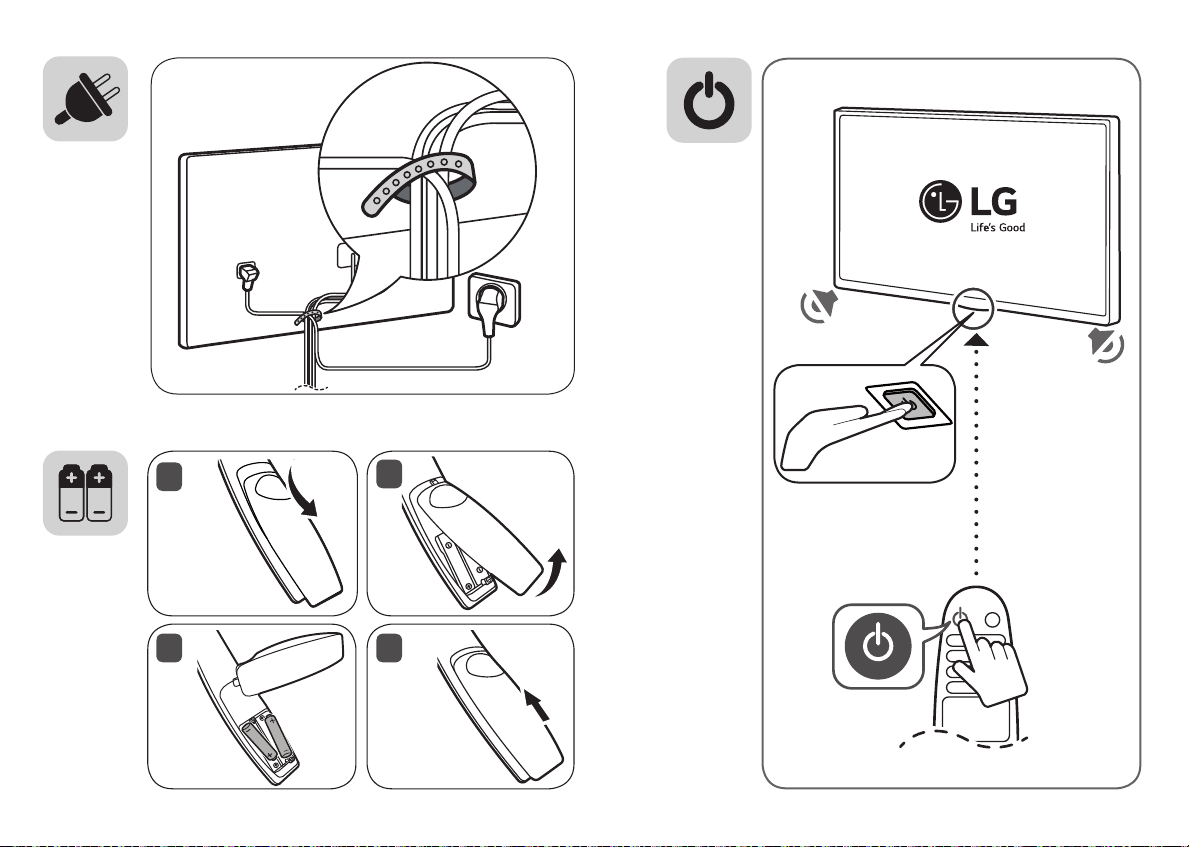 LG
Life's Good