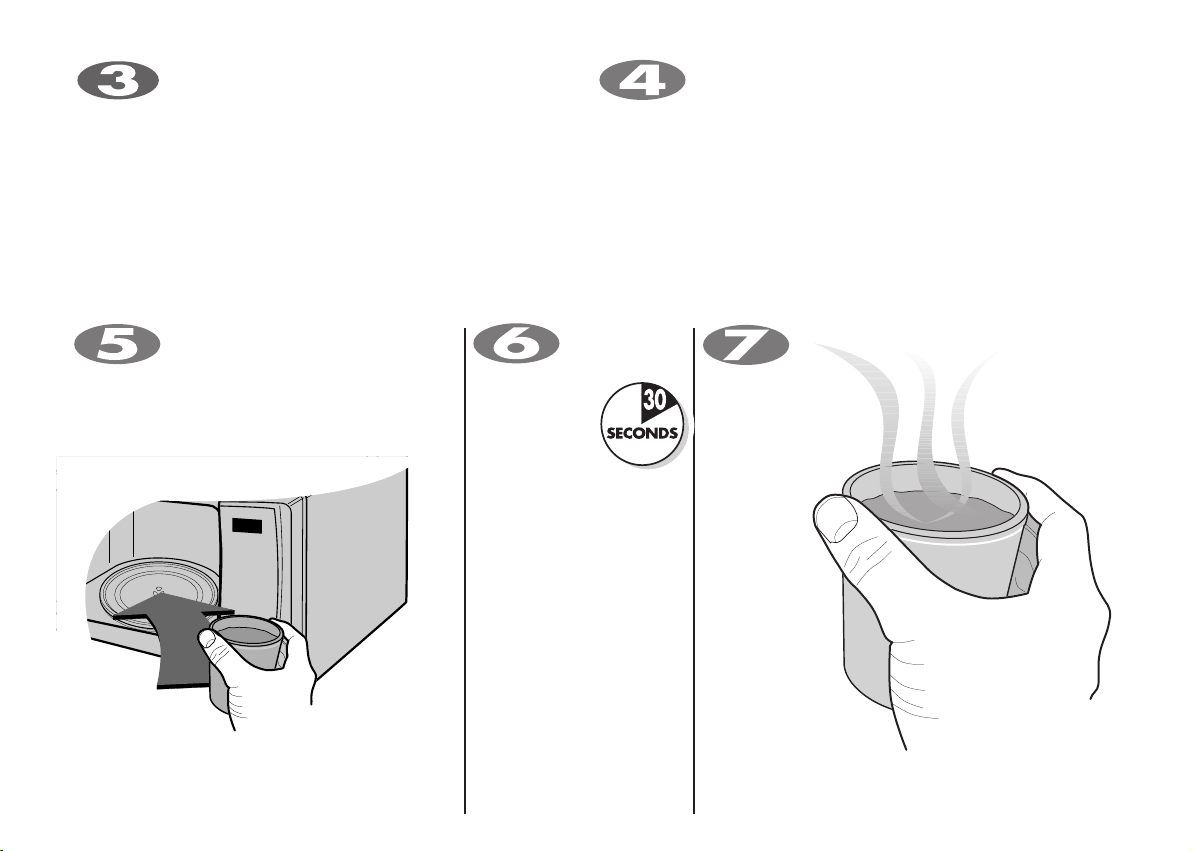 3

4

5

6

30
SECONDS

7