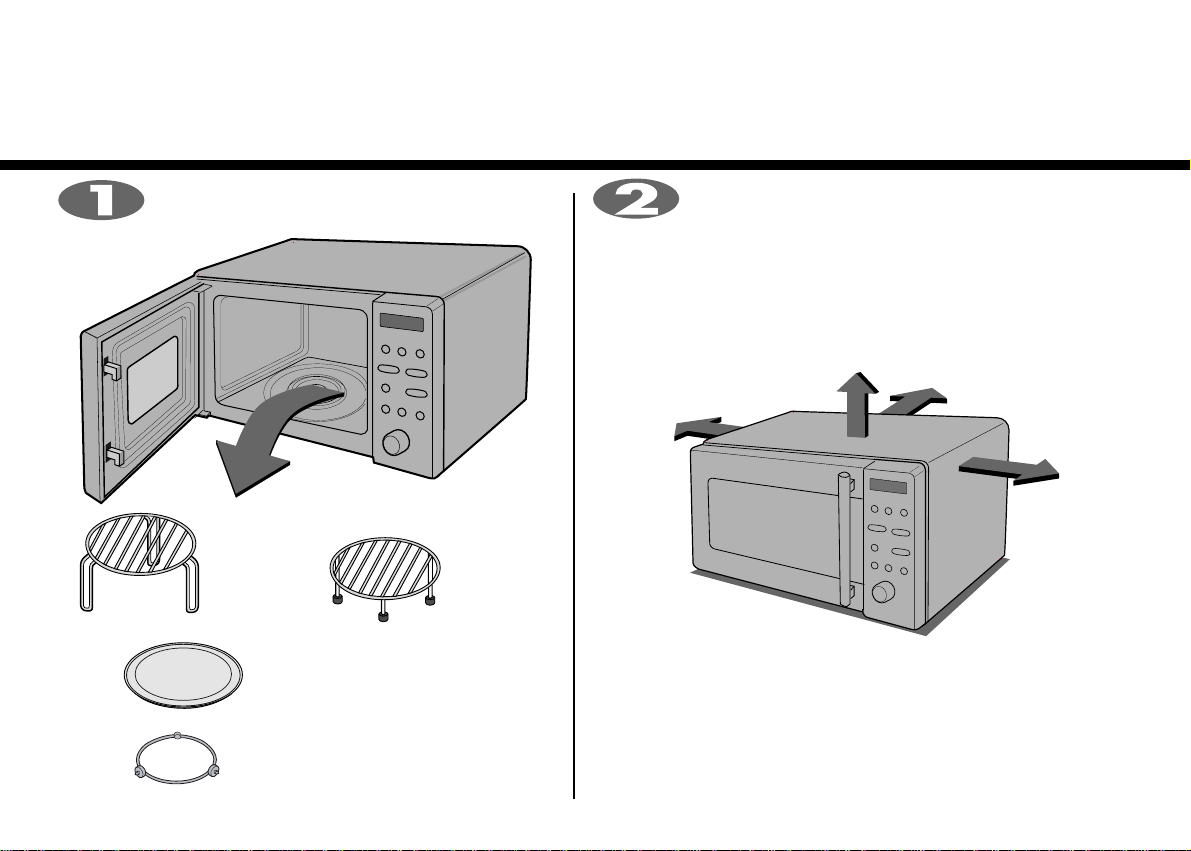 1

2