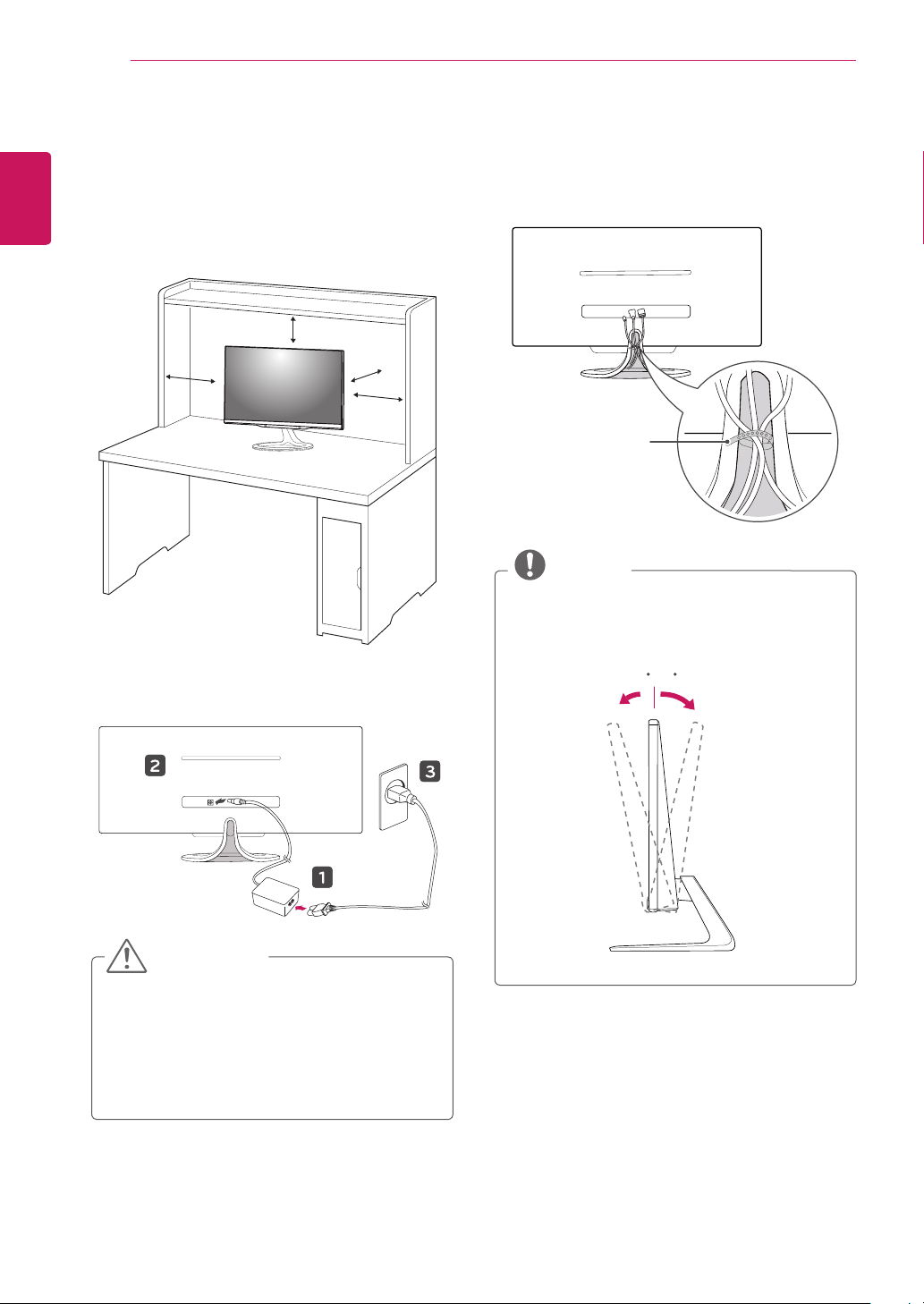 2

3

1