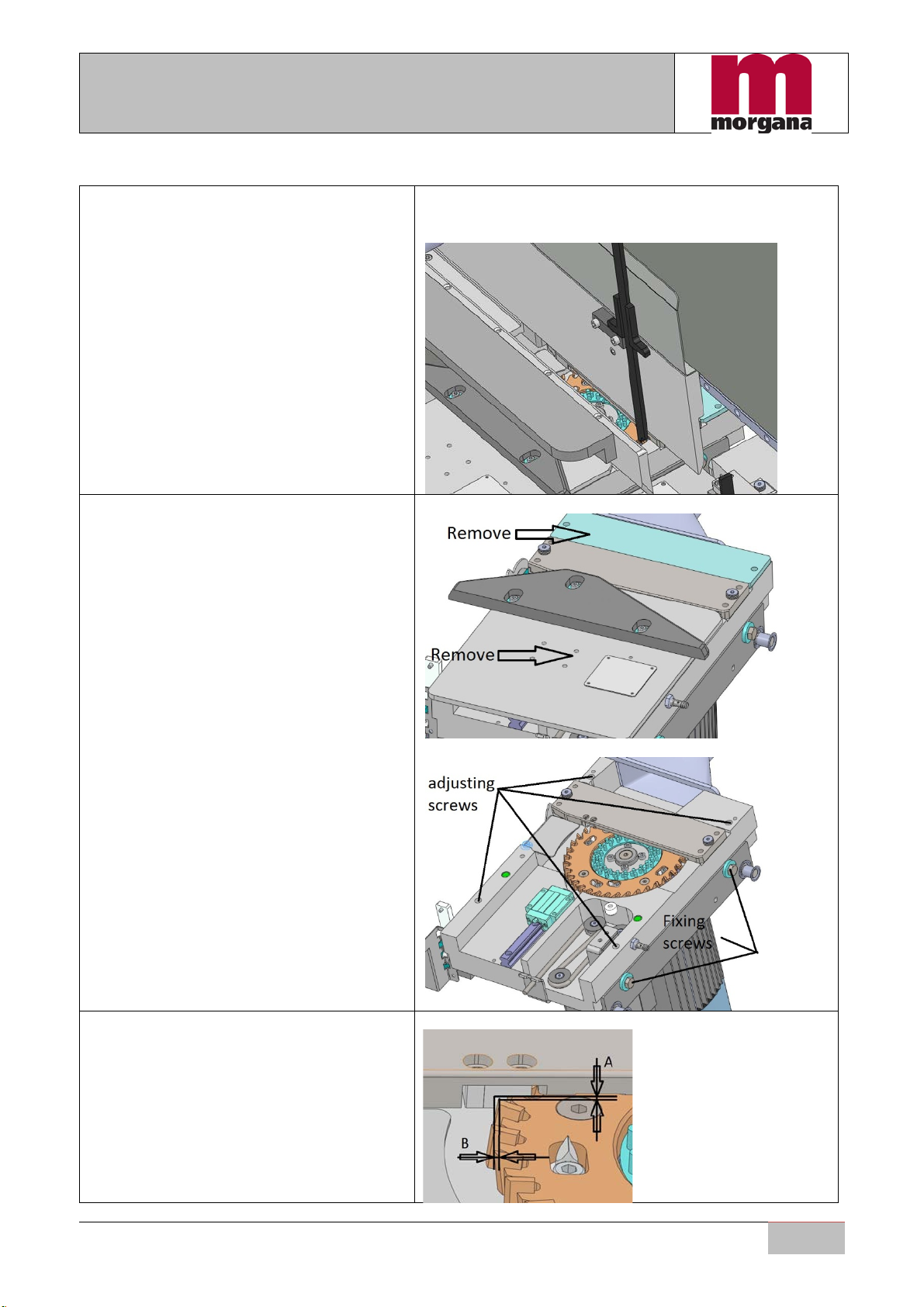 morgana

Remove

Remove

adjusting screws

Fixing screws

A

B