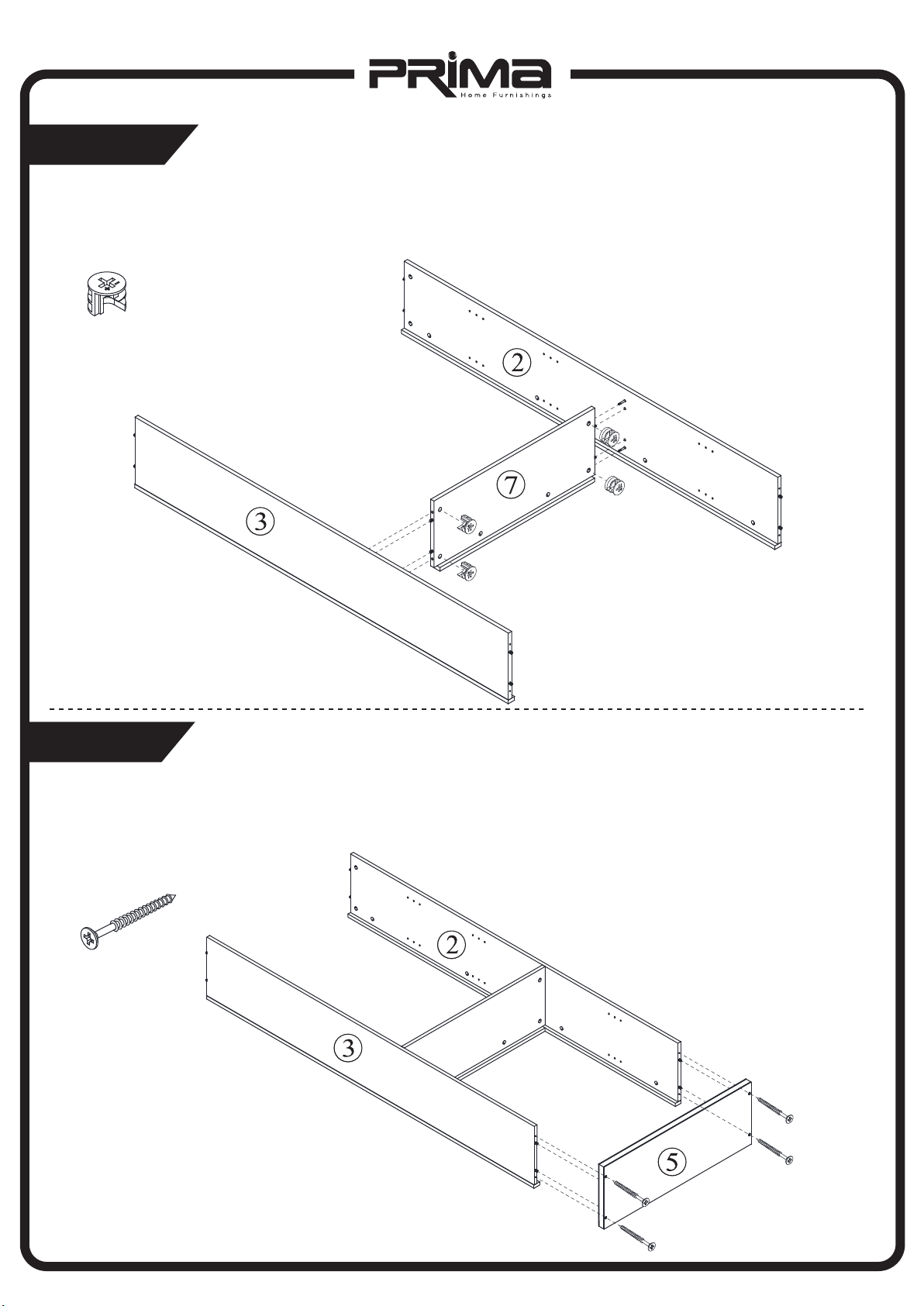 PRiMa
Home Furnishings

2
7
3

2
3
5