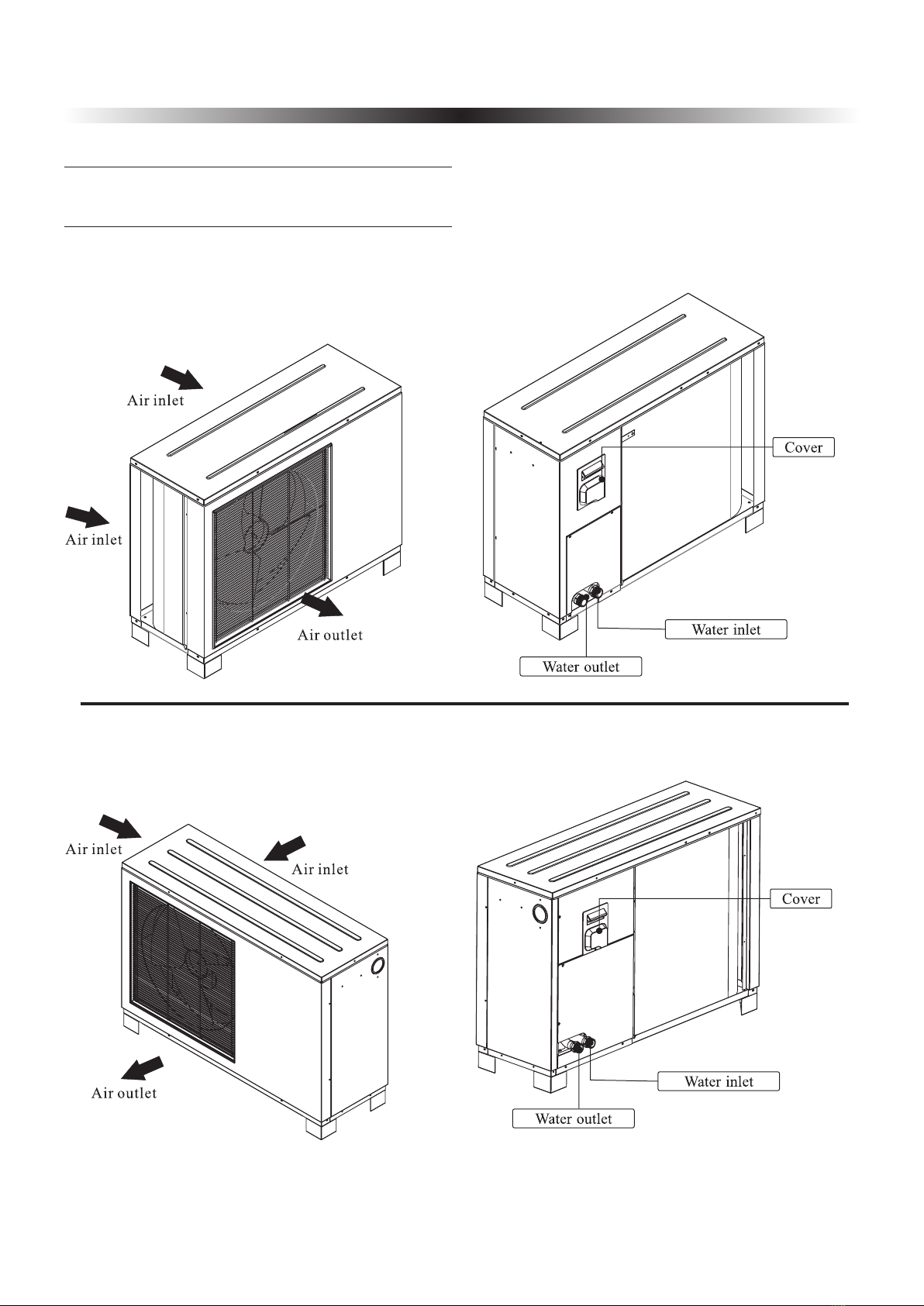 Air inlet

Air inlet

Air outlet

Cover

Water inlet

Water outlet

Air inlet

Air inlet

Air outlet

Cover

Water inlet

Water outlet