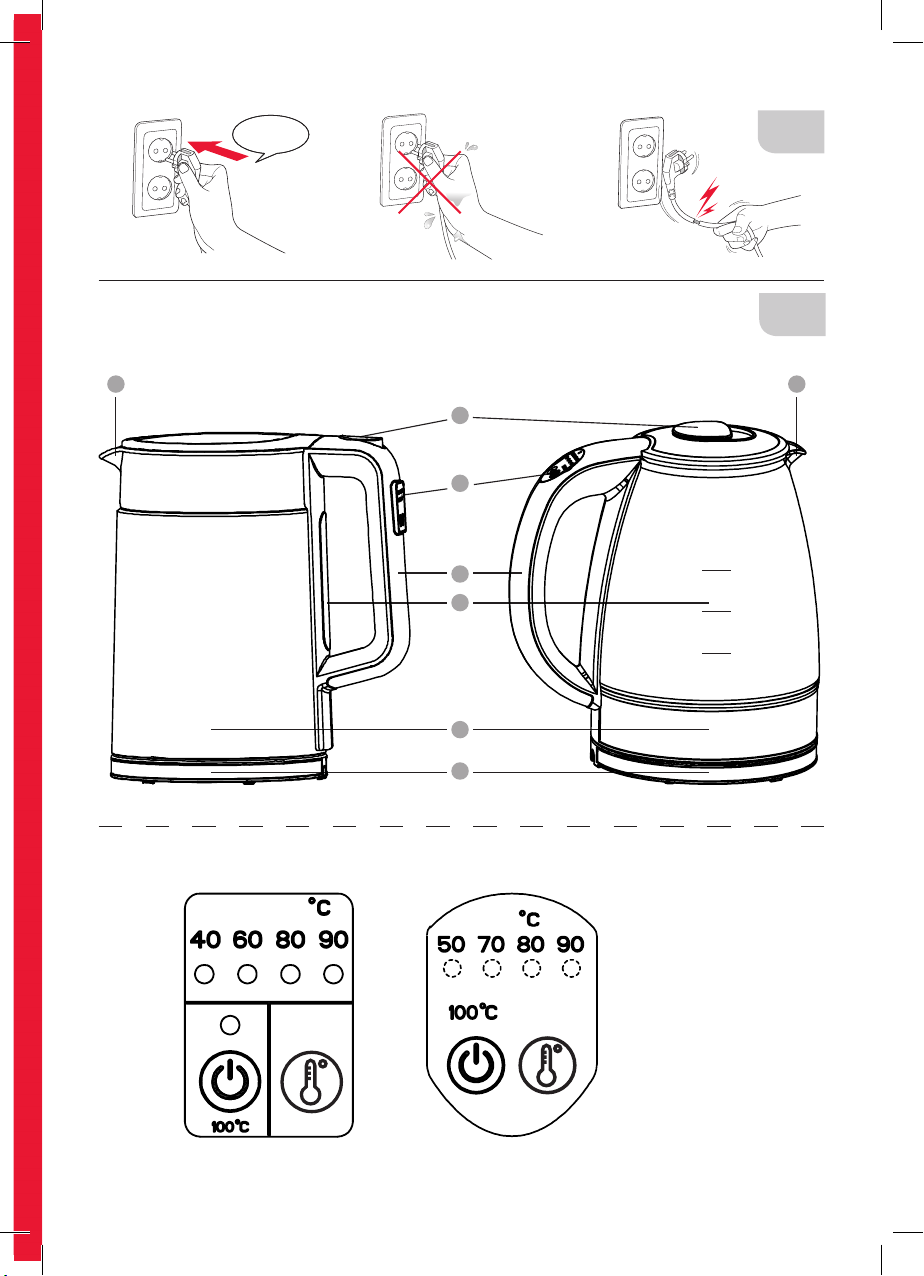 °C
40 60 80 90

100°C

°C
50 70 80 90

100°C