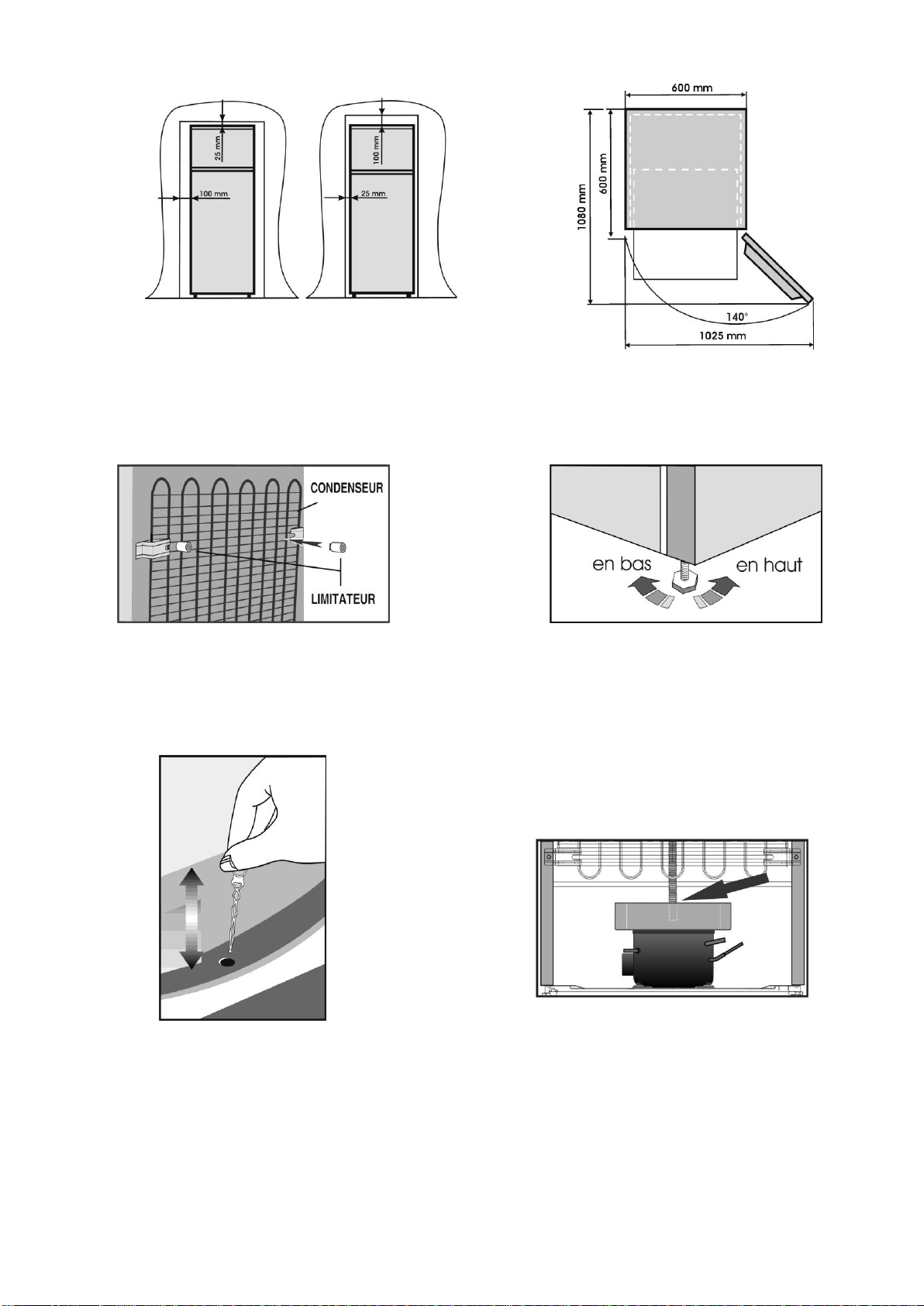 25 mm
100 mm
100 mm
25 mm

600 mm
600 mm
1080 mm
140°
1025 mm

CONDENSEUR
LIMITATEUR

en bas
en haut