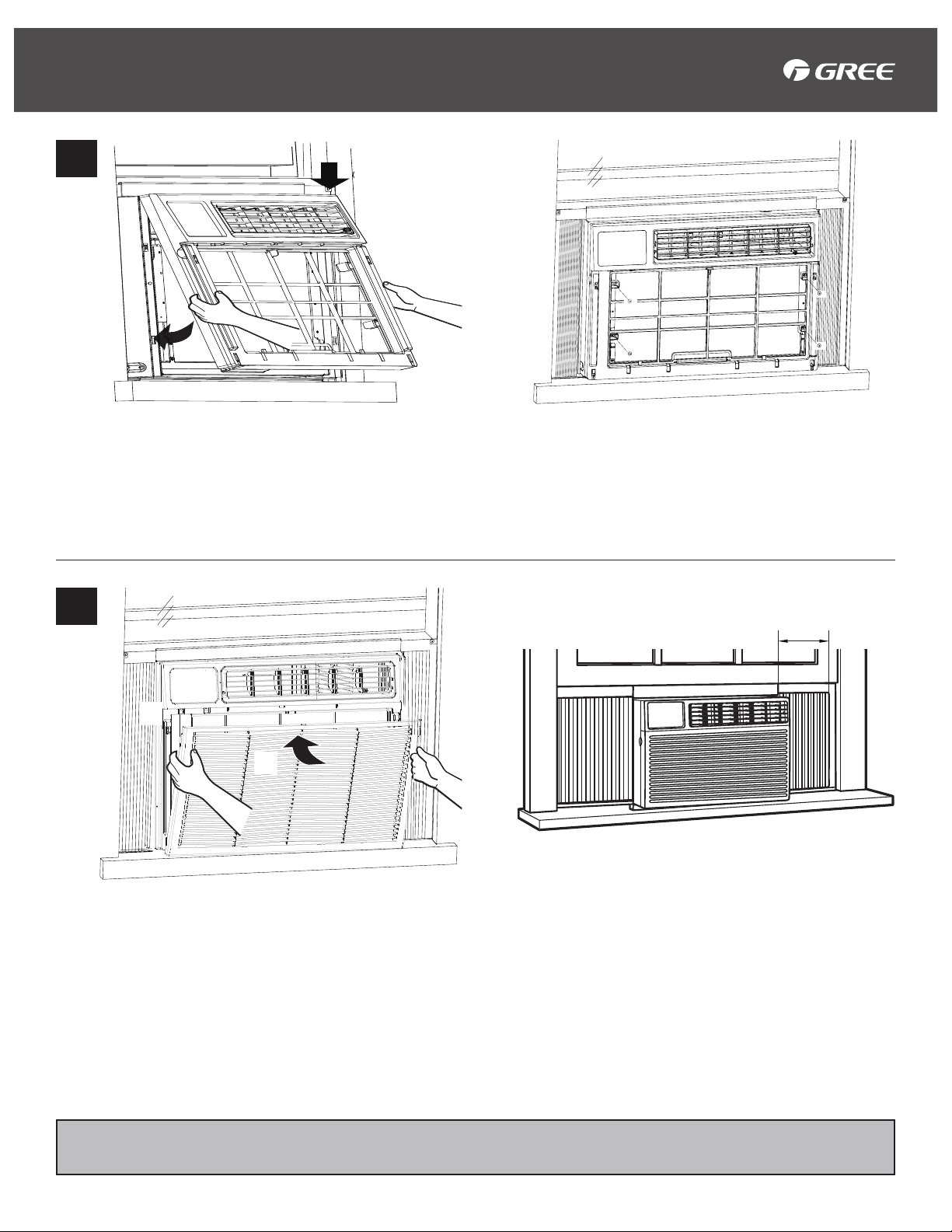 GREE