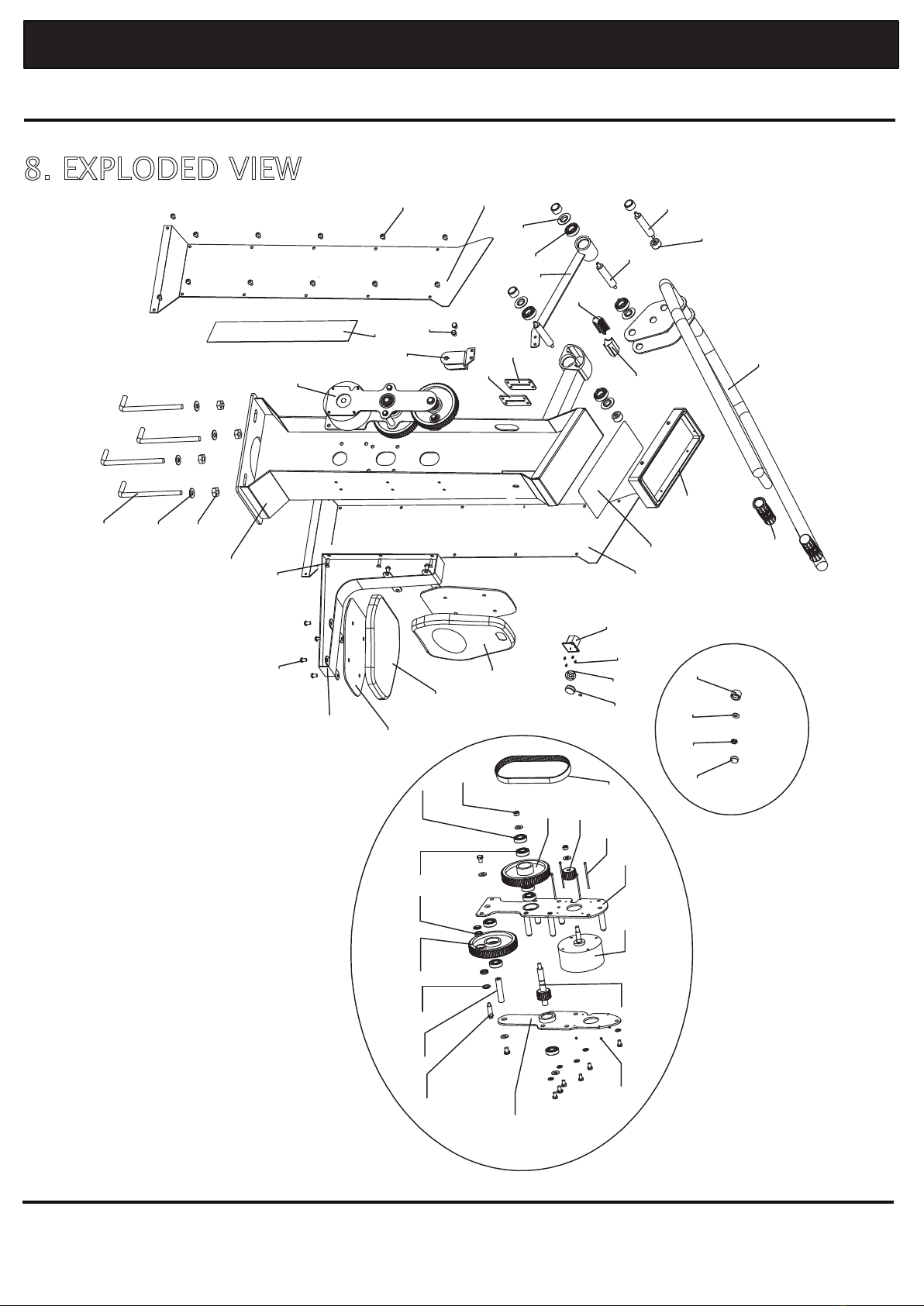 8. EXPLODED VIEW