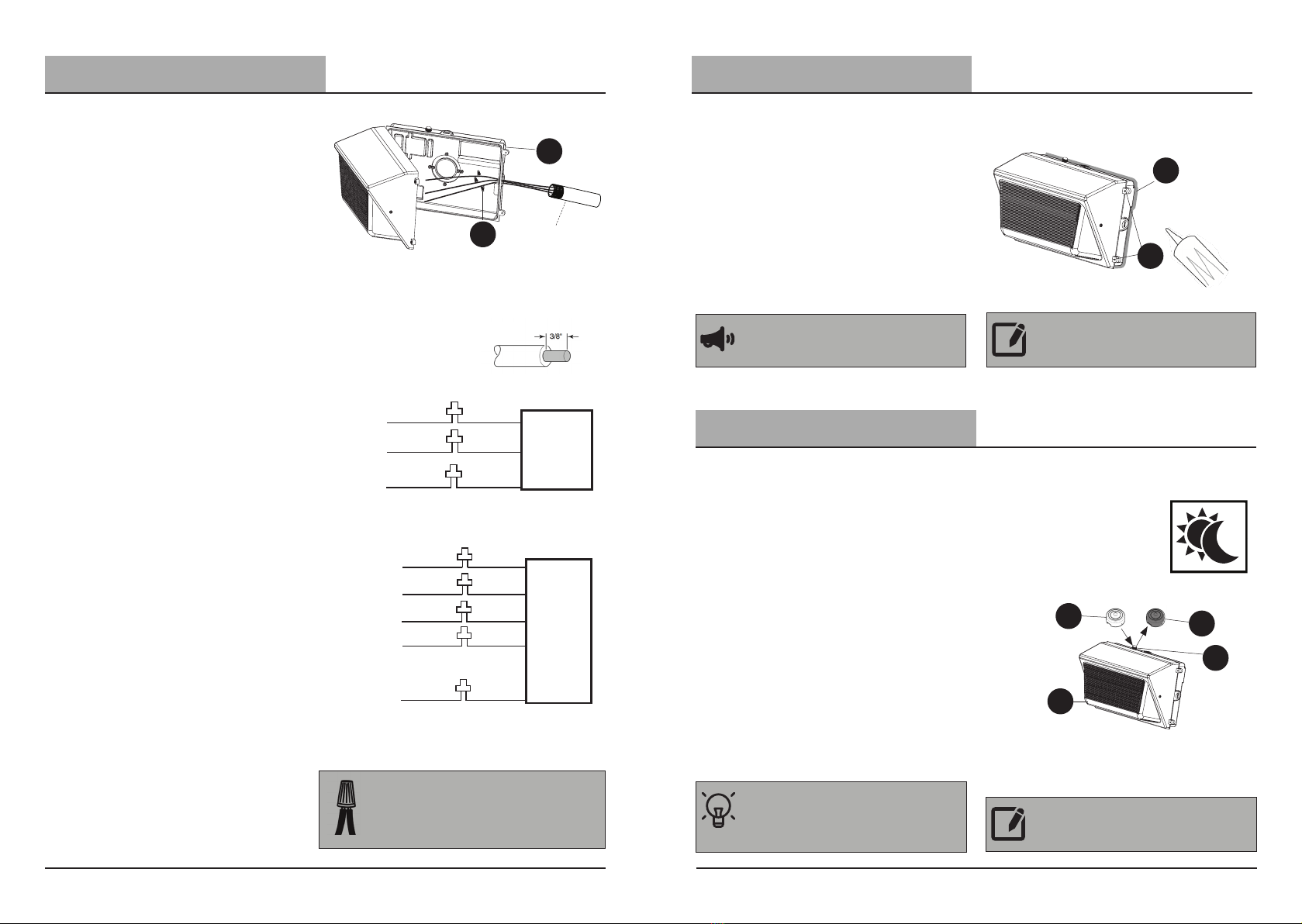 3/8"