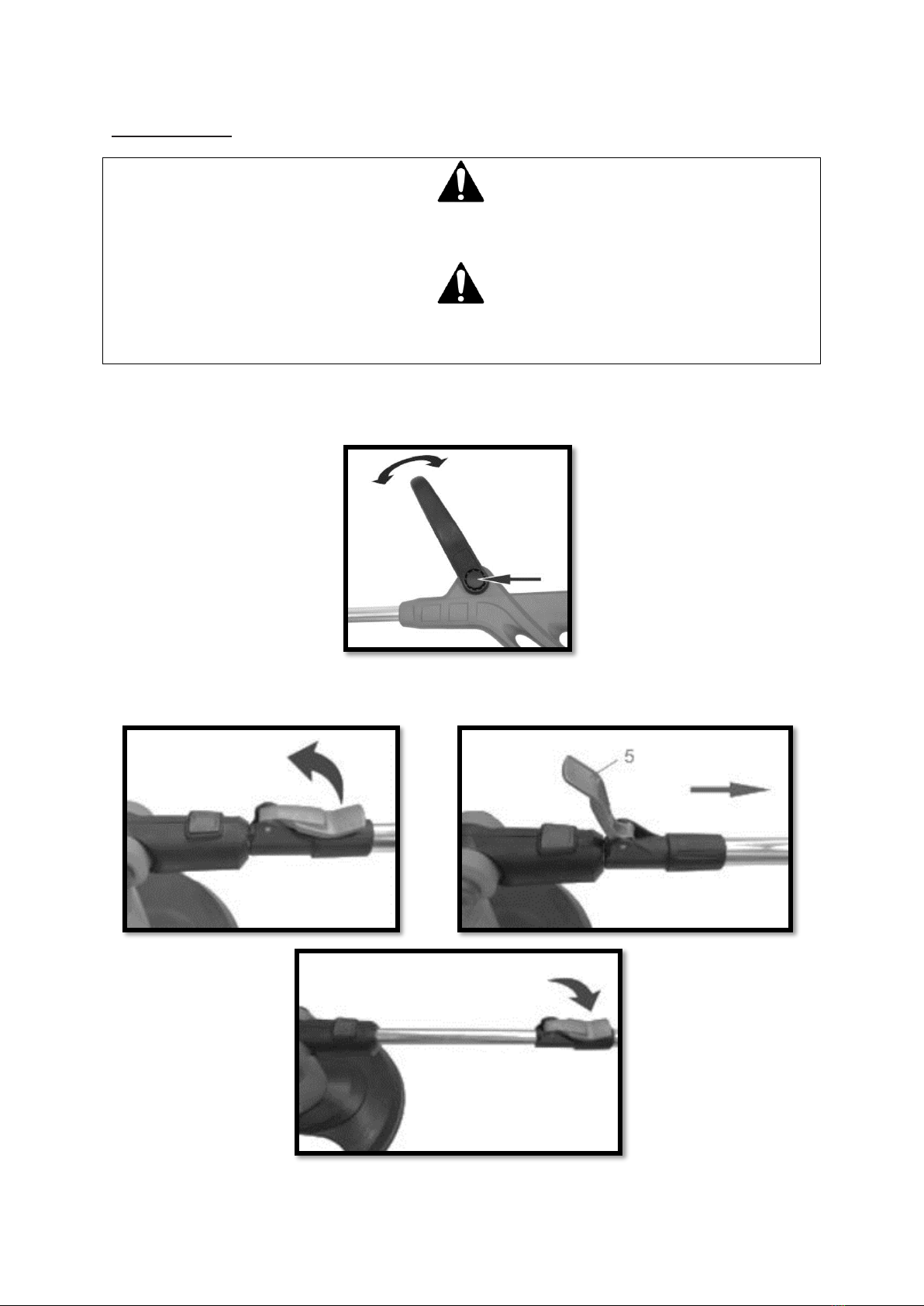 5