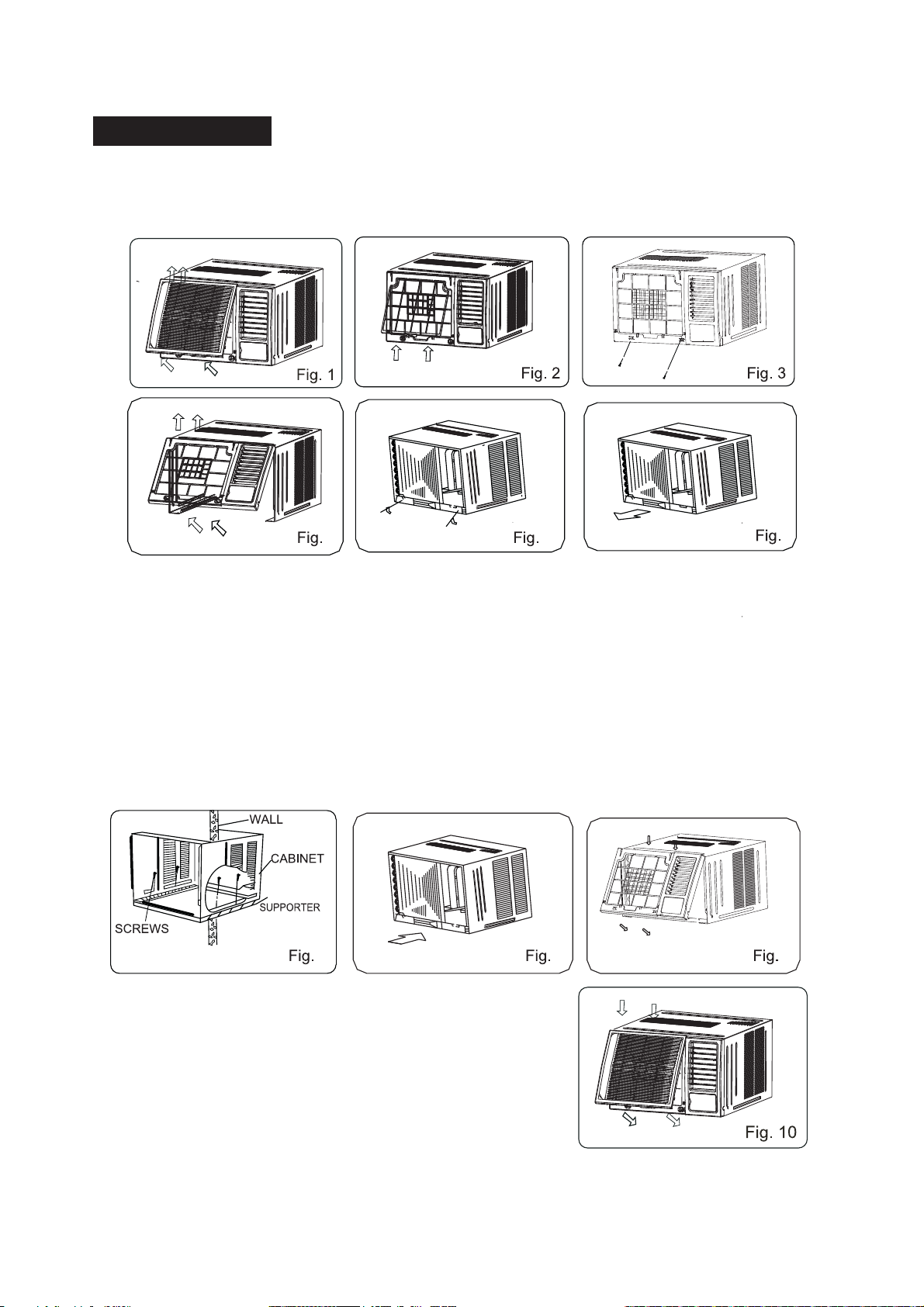 Fig. 1

Fig. 2

Fig. 3

Fig.

Fig.

Fig.

WALL

CABINET

SUPPORTER

SCREWS

Fig.

Fig.

Fig.

Fig. 10