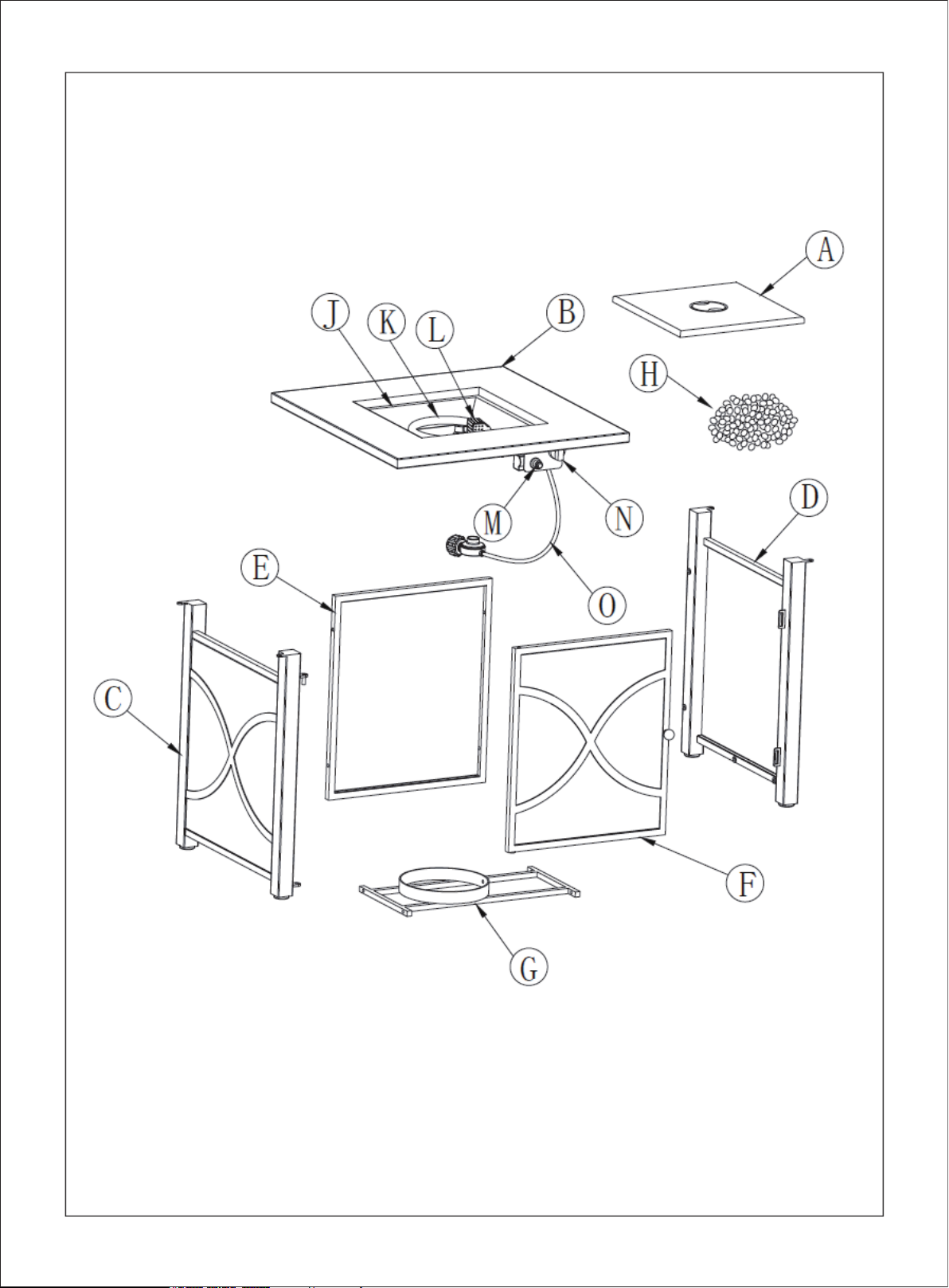 A
J
K
L
B
H
M
N
D
E
O
C
F
G