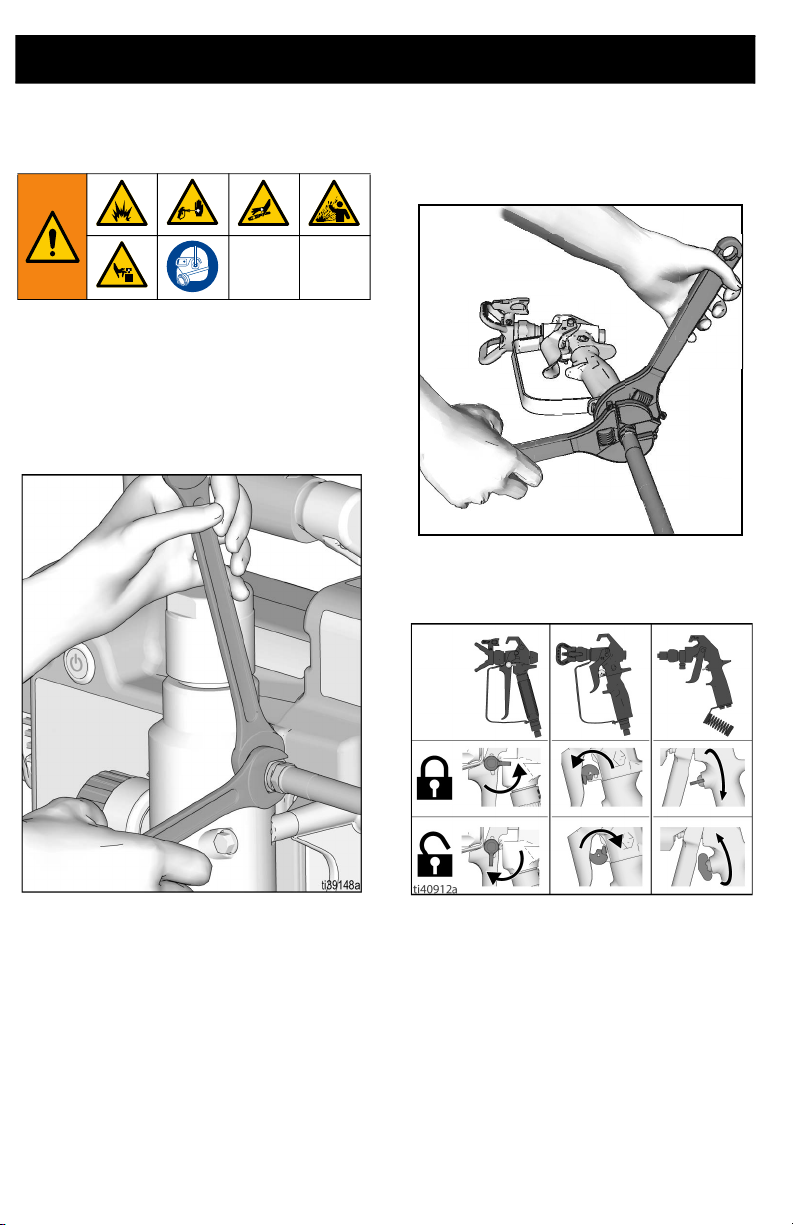 ti39148a

ti40912a